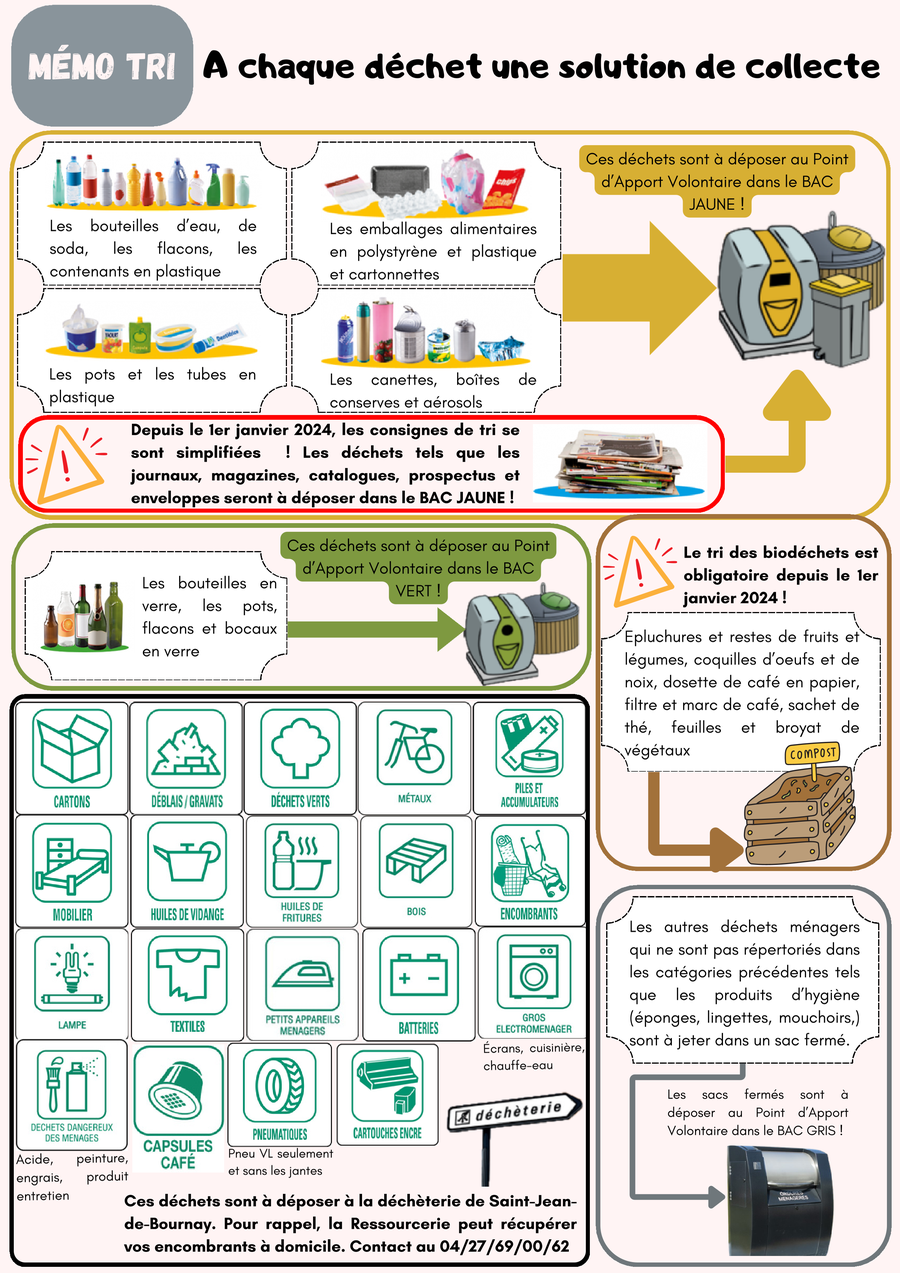 MÉMO TRI A chaque déchet une solution de collecte

Les bouteilles d'eau, de soda, les flacons, les contenants en plastique

Les emballages alimentaires en polystyrène et plastique et cartonnettes

Les pots et les tubes en plastique

Les canettes, boîtes de conserves et aérosols

Ces déchets sont à déposer au Point d'Apport Volontaire dans le BAC JAUNE !

Depuis le 1er janvier 2024, les consignes de tri se sont simplifiées ! Les déchets tels que les journaux, magazines, catalogues, prospectus et enveloppes seront à déposer dans le BAC JAUNE !

Les bouteilles en verre, les pots, flacons et bocaux en verre

Ces déchets sont à déposer au Point d'Apport Volontaire dans le BAC VERT !

Le tri des biodéchets est obligatoire depuis le 1er janvier 2024 !

Epluchures et restes de fruits et légumes, coquilles d'oeufs et de noix, dosette de café en papier, filtre et marc de café, sachet de thé, feuilles et broyat de végétaux

COMPOST

CARTONS

DÉBLAIS / GRAVATS

DÉCHETS VERTS

MÉTAUX

PILES ET ACCUMULATEURS

MOBILIER

HUILES DE VIDANGE

HUILES DE FRITURES

BOIS

ENCOMBRANTS

LAMPE

TEXTILES

PETITS APPAREILS MENAGERS

BATTERIES

GROS ELECTROMENAGER

Écrans, cuisinière, chauffe-eau

DECHETS DANGEREUX DES MENAGES

Acide, peinture, engrais, produit entretien

CAPSULES CAFÉ

PNEUMATIQUES

Pneu VL seulement et sans les jantes

CARTOUCHES ENCRE

déchèterie

Ces déchets sont à déposer à la déchèterie de Saint-Jean-de-Bournay. Pour rappel, la Ressourcerie peut récupérer vos encombrants à domicile. Contact au 04/27/69/00/62

Les autres déchets ménagers qui ne sont pas répertoriés dans les catégories précédentes tels que les produits d'hygiène (éponges, lingettes, mouchoirs,) sont à jeter dans un sac fermé.

Les sacs fermés sont à déposer au Point d'Apport Volontaire dans le BAC GRIS !

ORDURES MENAGERES