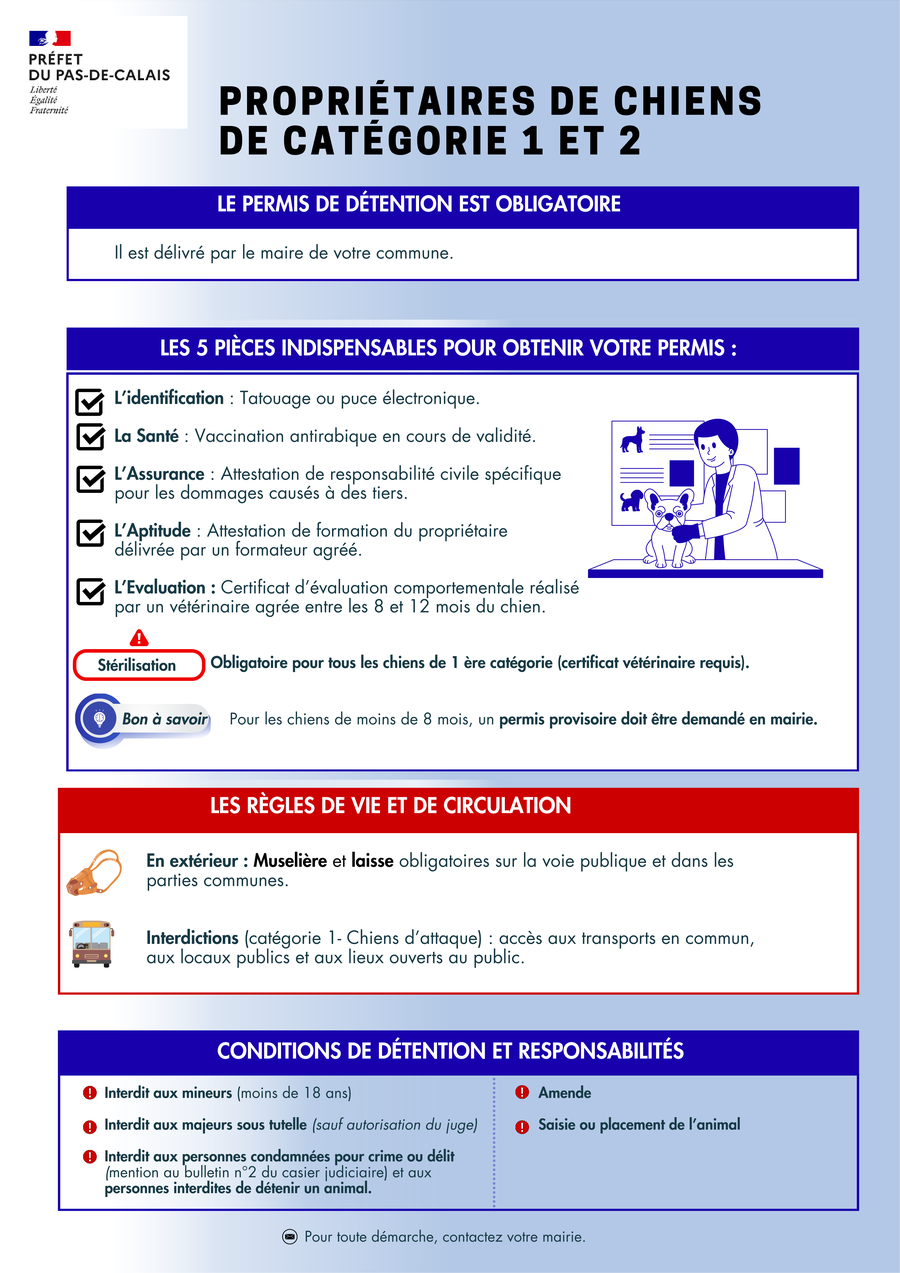 PRÉFET
DU PAS-DE-CALAIS
Liberté
Égalité
Fraternité

PROPRIÉTAIRES DE CHIENS DE CATÉGORIE 1 ET 2

LE PERMIS DE DÉTENTION EST OBLIGATOIRE

Il est délivré par le maire de votre commune.

LES 5 PIÈCES INDISPENSABLES POUR OBTENIR VOTRE PERMIS :

L'identification : Tatouage ou puce électronique.

La Santé : Vaccination antirabique en cours de validité.

L'Assurance : Attestation de responsabilité civile spécifique pour les dommages causés à des tiers.

L'Aptitude : Attestation de formation du propriétaire délivrée par un formateur agréé.

L'Evaluation : Certificat d'évaluation comportementale réalisé par un vétérinaire agrée entre les 8 et 12 mois du chien.

Stérilisation Obligatoire pour tous les chiens de 1 ère catégorie (certificat vétérinaire requis).

Bon à savoir Pour les chiens de moins de 8 mois, un permis provisoire doit être demandé en mairie.

LES RÈGLES DE VIE ET DE CIRCULATION

En extérieur : Muselière et laisse obligatoires sur la voie publique et dans les parties communes.

Interdictions (catégorie 1- Chiens d'attaque) : accès aux transports en commun, aux locaux publics et aux lieux ouverts au public.

CONDITIONS DE DÉTENTION ET RESPONSABILITÉS

Interdit aux mineurs (moins de 18 ans)

Interdit aux majeurs sous tutelle (sauf autorisation du juge)

Interdit aux personnes condamnées pour crime ou délit (mention au bulletin n°2 du casier judiciaire) et aux personnes interdites de détenir un animal.

Amende

Saisie ou placement de l'animal

Pour toute démarche, contactez votre mairie.