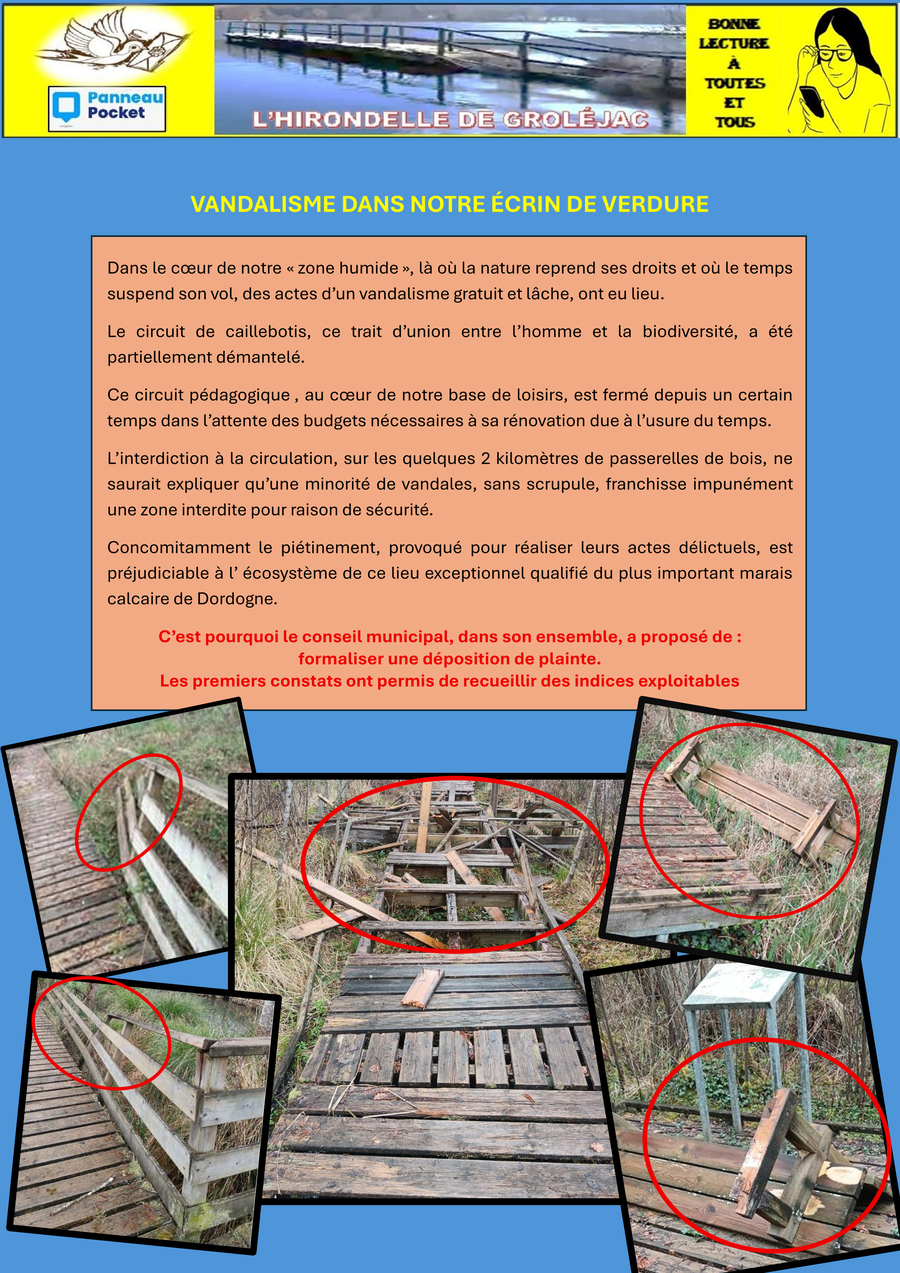 Panneau Pocket

L'HIRONDELLE DE GROLÉJAC

BONNE LECTURE À TOUTES ET TOUS

VANDALISME DANS NOTRE ÉCRIN DE VERDURE

Dans le cœur de notre « zone humide », là où la nature reprend ses droits et où le temps suspend son vol, des actes d'un vandalisme gratuit et lâche, ont eu lieu.

Le circuit de caillebotis, ce trait d'union entre l'homme et la biodiversité, a été partiellement démantelé.

Ce circuit pédagogique , au cœur de notre base de loisirs, est fermé depuis un certain temps dans l'attente des budgets nécessaires à sa rénovation due à l'usure du temps.

L'interdiction à la circulation, sur les quelques 2 kilomètres de passerelles de bois, ne saurait expliquer qu'une minorité de vandales, sans scrupule, franchisse impunément une zone interdite pour raison de sécurité.

Concomitamment le piétinement, provoqué pour réaliser leurs actes délictuels, est préjudiciable à l' écosystème de ce lieu exceptionnel qualifié du plus important marais calcaire de Dordogne.

C'est pourquoi le conseil municipal, dans son ensemble, a proposé de : formaliser une déposition de plainte. Les premiers constats ont permis de recueillir des indices exploitables