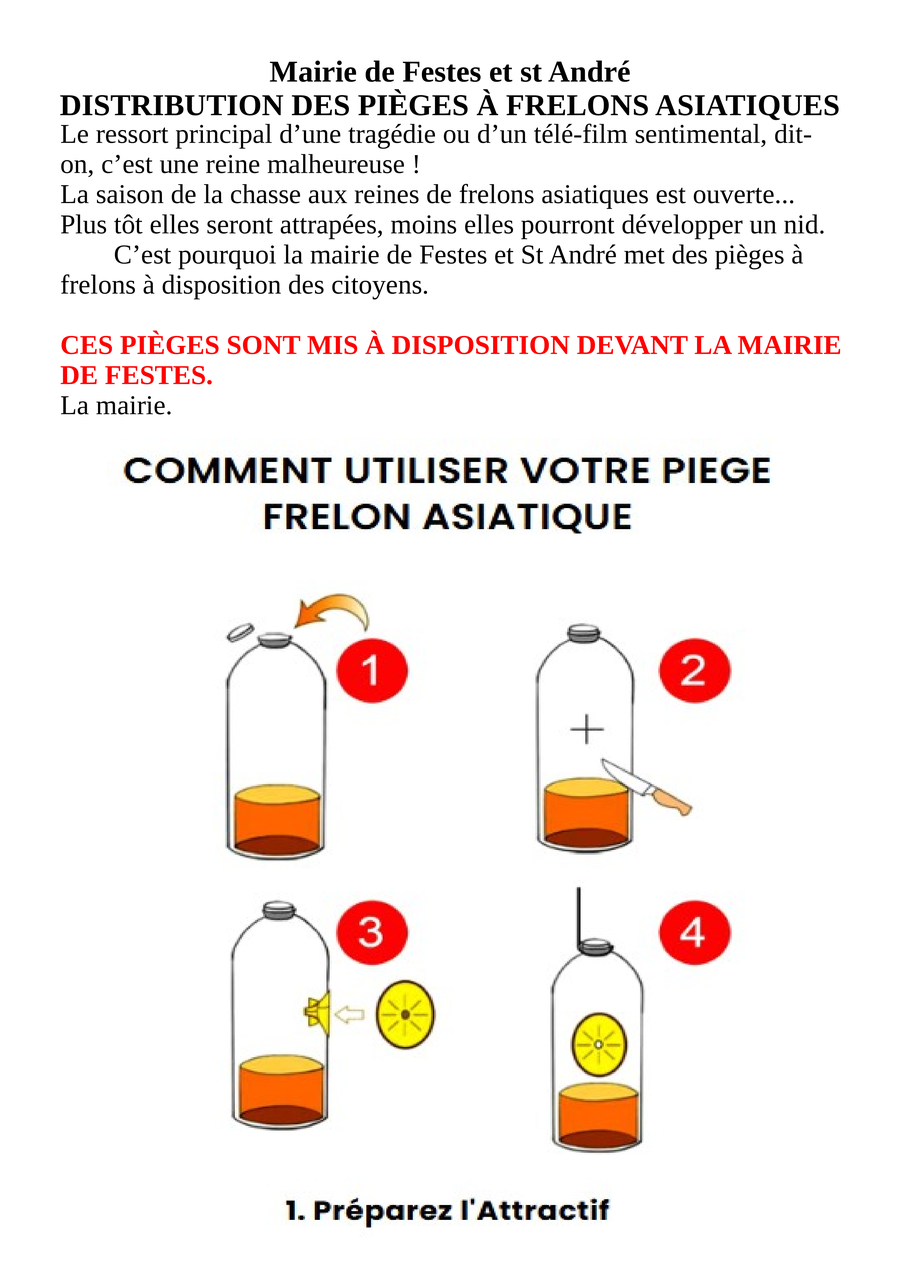 Mairie de Festes et st André
DISTRIBUTION DES PIÈGES À FRELONS ASIATIQUES
Le ressort principal d’une tragédie ou d’un télé-film sentimental, dit-on, c’est une reine malheureuse !
La saison de la chasse aux reines de frelons asiatiques est ouverte...
Plus tôt elles seront attrapées, moins elles pourront développer un nid.
C’est pourquoi la mairie de Festes et St André met des pièges à frelons à disposition des citoyens.

CES PIÈGES SONT MIS À DISPOSITION DEVANT LA MAIRIE DE FESTES.
La mairie.

COMMENT UTILISER VOTRE PIEGE FRELON ASIATIQUE

1

2

3

4

1. Préparez l'Attractif