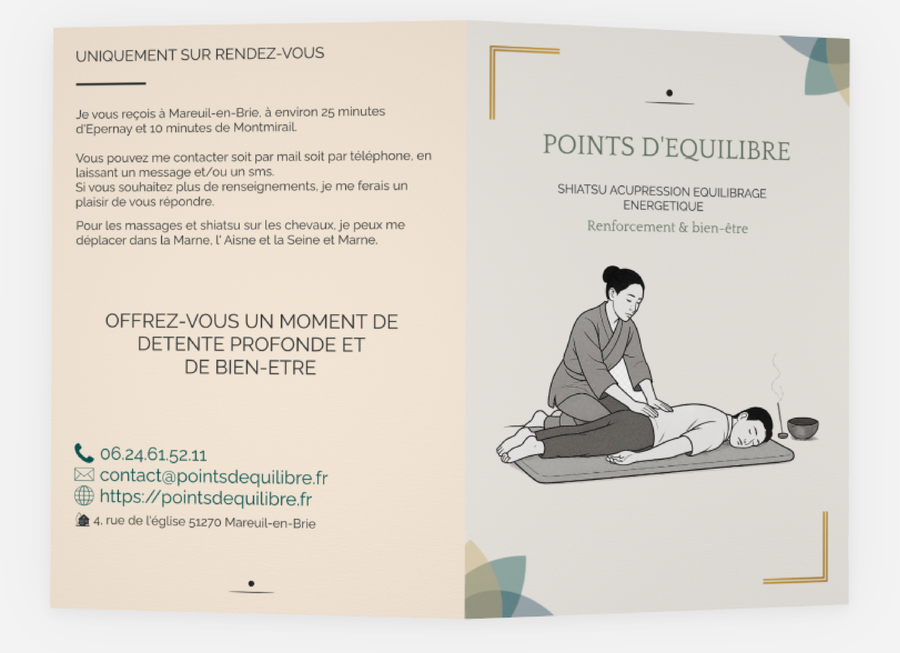 UNIQUEMENT SUR RENDEZ-VOUS

Je vous reçois à Mareuil-en-Brie, à environ 25 minutes d'Epernay et 10 minutes de Montmirail.

Vous pouvez me contacter soit par mail soit par téléphone, en laissant un message et/ou un sms.
Si vous souhaitez plus de renseignements, je me ferais un plaisir de vous répondre.

Pour les massages et shiatsu sur les chevaux, je peux me déplacer dans la Marne, l' Aisne et la Seine et Marne.

OFFREZ-VOUS UN MOMENT DE DETENTE PROFONDE ET DE BIEN-ETRE

06.24.61.52.11
contact@pointsdequilibre.fr
https://pointsdequilibre.fr
4, rue de l'église 51270 Mareuil-en-Brie

POINTS D'EQUILIBRE

SHIATSU ACUPRESSION EQUILIBRAGE ENERGETIQUE

Renforcement & bien-être