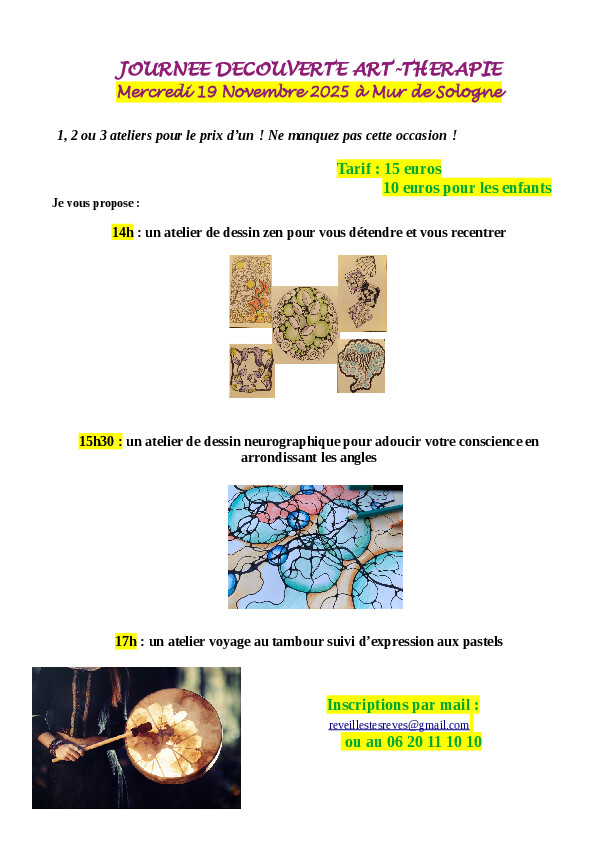 JOURNEE DECOUVERTE ART-THERAPIE
Mercredi 19 Novembre 2025 à Mur de Sologne

1, 2 ou 3 ateliers pour le prix d'un ! Ne manquez pas cette occasion !

Tarif : 15 euros
10 euros pour les enfants

Je vous propose :

14h : un atelier de dessin zen pour vous détendre et vous recentrer

15h30 : un atelier de dessin neurographique pour adoucir votre conscience en arrondissant les angles

17h : un atelier voyage au tambour suivi d'expression aux pastels

Inscriptions par mail :
reveillestesreves@gmail.com
ou au 06 20 11 10 10