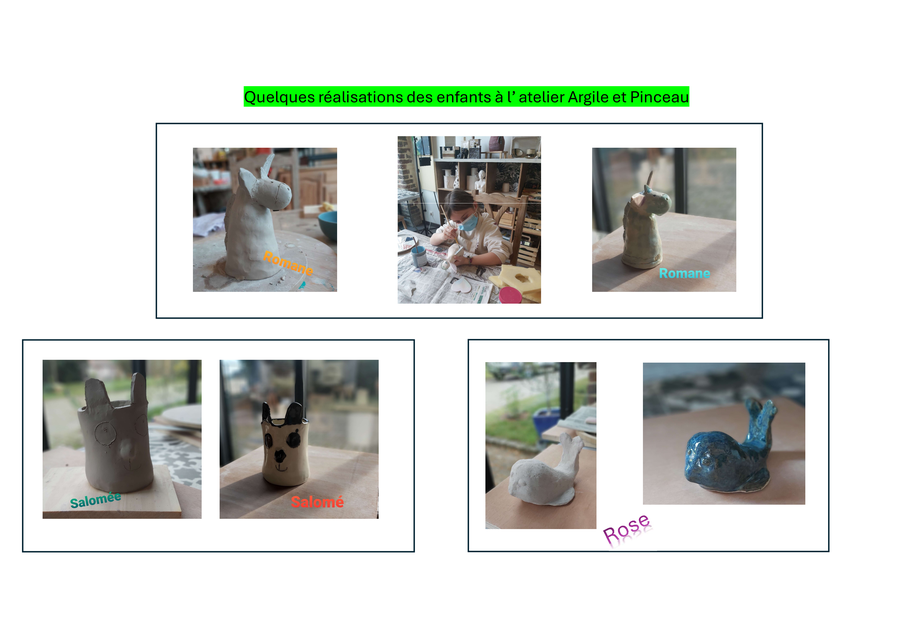 Quelques réalisations des enfants à l' atelier Argile et Pinceau

Romane

Romane

Salomée

Salomé

Rose