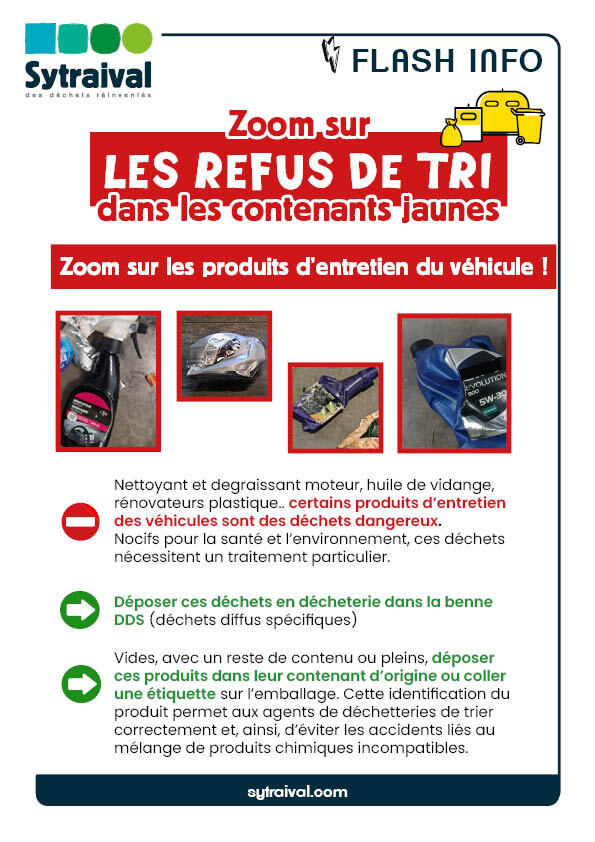 Sytraival
des déchets réinventés

FLASH INFO

Zoom sur
LES REFUS DE TRI
dans les contenants jaunes

Zoom sur les produits d'entretien du véhicule !

EVOLUTION
900
5W-30

Nettoyant et degraissant moteur, huile de vidange, rénovateurs plastique.. certains produits d'entretien des véhicules sont des déchets dangereux.
Nocifs pour la santé et l'environnement, ces déchets nécessitent un traitement particulier.

Déposer ces déchets en décheterie dans la benne DDS (déchets diffus spécifiques)

Vides, avec un reste de contenu ou pleins, déposer ces produits dans leur contenant d'origine ou coller une étiquette sur l'emballage. Cette identification du produit permet aux agents de déchetteries de trier correctement et, ainsi, d'éviter les accidents liés au mélange de produits chimiques incompatibles.

sytraival.com