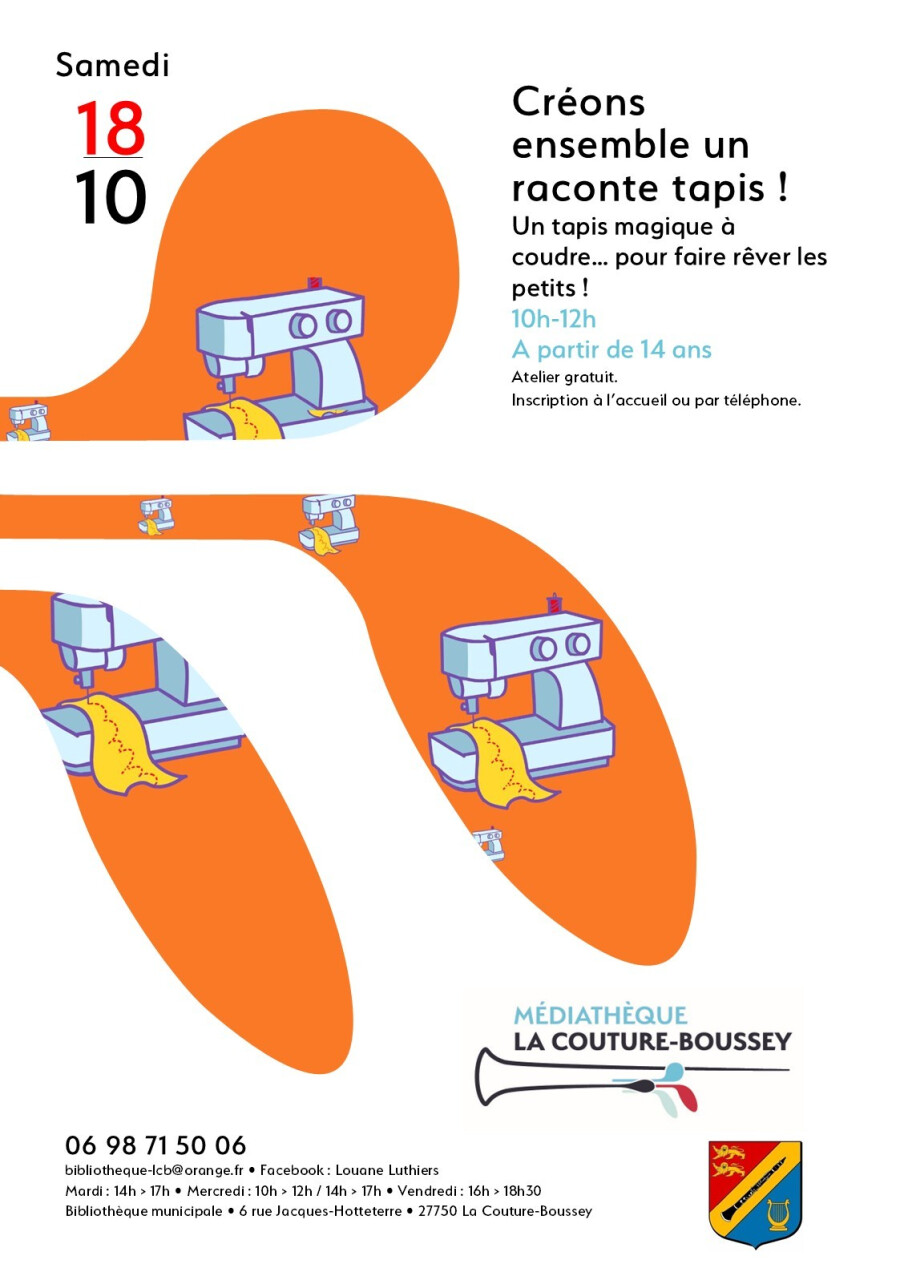 Samedi

18
10

Créons ensemble un raconte tapis !

Un tapis magique à coudre… pour faire rêver les petits !

10h-12h
A partir de 14 ans

Atelier gratuit.
Inscription à l'accueil ou par téléphone.

MÉDIATHÈQUE
LA COUTURE-BOUSSEY

06 98 71 50 06
bibliotheque-lcb@orange.fr • Facebook : Louane Luthiers
Mardi : 14h > 17h • Mercredi : 10h > 12h / 14h > 17h • Vendredi : 16h > 18h30
Bibliothèque municipale • 6 rue Jacques-Hotteterre • 27750 La Couture-Boussey