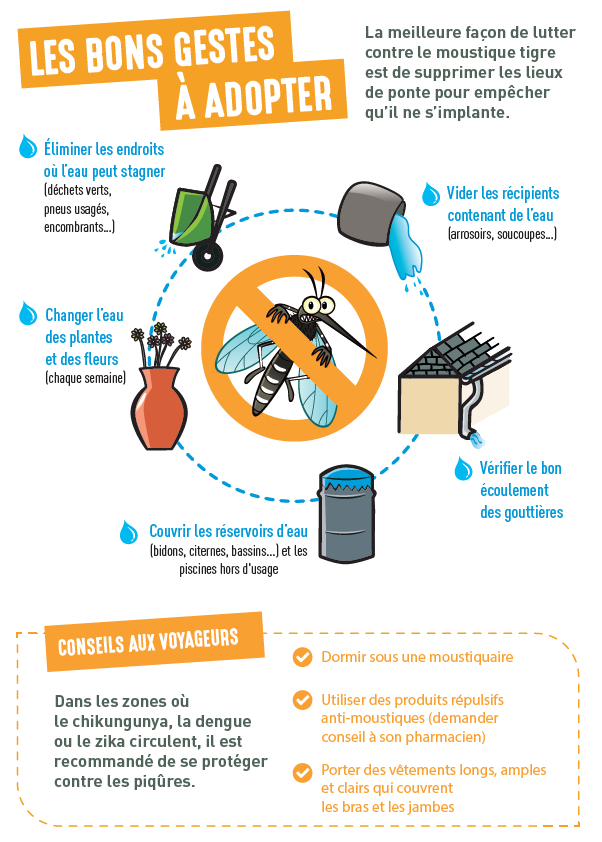 LES BONS GESTES À ADOPTER

La meilleure façon de lutter contre le moustique tigre est de supprimer les lieux de ponte pour empêcher qu'il ne s'implante.

Éliminer les endroits où l'eau peut stagner (déchets verts, pneus usagés, encombrants...)

Vider les récipients contenant de l'eau (arrosoirs, soucoupes...)

Changer l'eau des plantes et des fleurs (chaque semaine)

Vérifier le bon écoulement des gouttières

Couvrir les réservoirs d'eau (bidons, citernes, bassins...) et les piscines hors d'usage

CONSEILS AUX VOYAGEURS

Dans les zones où le chikungunya, la dengue ou le zika circulent, il est recommandé de se protéger contre les piqûres.

Dormir sous une moustiquaire

Utiliser des produits répulsifs anti-moustiques (demander conseil à son pharmacien)

Porter des vêtements longs, amples et clairs qui couvrent les bras et les jambes