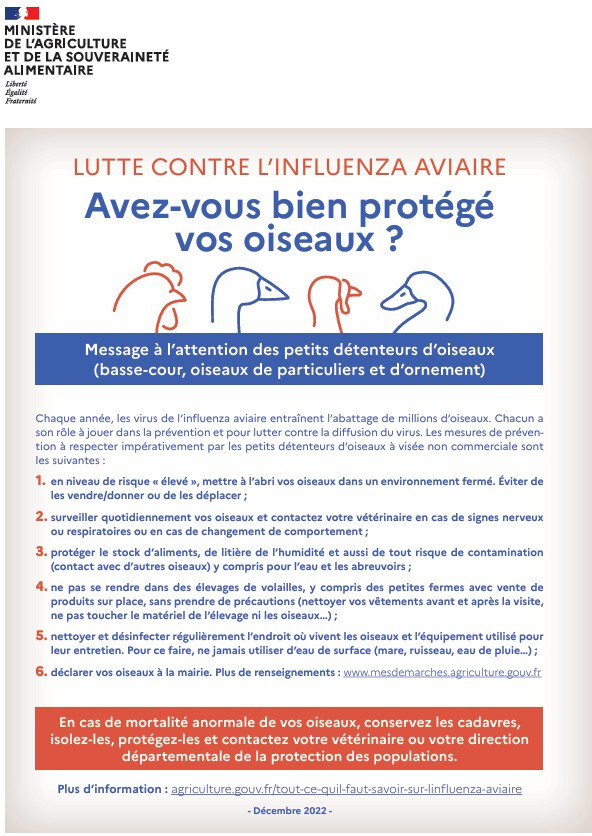 MINISTÈRE
DE L'AGRICULTURE
ET DE LA SOUVERAINETÉ
ALIMENTAIRE
Liberté
Égalité
Fraternité

LUTTE CONTRE L'INFLUENZA AVIAIRE

Avez-vous bien protégé vos oiseaux ?

Message à l'attention des petits détenteurs d'oiseaux (basse-cour, oiseaux de particuliers et d'ornement)

Chaque année, les virus de l'influenza aviaire entraînent l'abattage de millions d'oiseaux. Chacun a son rôle à jouer dans la prévention et pour lutter contre la diffusion du virus. Les mesures de prévention à respecter impérativement par les petits détenteurs d'oiseaux à visée non commerciale sont les suivantes :

1. en niveau de risque « élevé », mettre à l'abri vos oiseaux dans un environnement fermé. Éviter de les vendre/donner ou de les déplacer ;

2. surveiller quotidiennement vos oiseaux et contactez votre vétérinaire en cas de signes nerveux ou respiratoires ou en cas de changement de comportement ;

3. protéger le stock d'aliments, de litière de l'humidité et aussi de tout risque de contamination (contact avec d'autres oiseaux) y compris pour l'eau et les abreuvoirs ;

4. ne pas se rendre dans des élevages de volailles, y compris des petites fermes avec vente de produits sur place, sans prendre de précautions (nettoyer vos vêtements avant et après la visite, ne pas toucher le matériel de l'élevage ni les oiseaux...) ;

5. nettoyer et désinfecter régulièrement l'endroit où vivent les oiseaux et l'équipement utilisé pour leur entretien. Pour ce faire, ne jamais utiliser d'eau de surface (mare, ruisseau, eau de pluie...) ;

6. déclarer vos oiseaux à la mairie. Plus de renseignements : www.mesdemarches.agriculture.gouv.fr

En cas de mortalité anormale de vos oiseaux, conservez les cadavres, isolez-les, protégez-les et contactez votre vétérinaire ou votre direction départementale de la protection des populations.

Plus d'information : agriculture.gouv.fr/tout-ce-quil-faut-savoir-sur-linfluenza-aviaire

- Décembre 2022 -