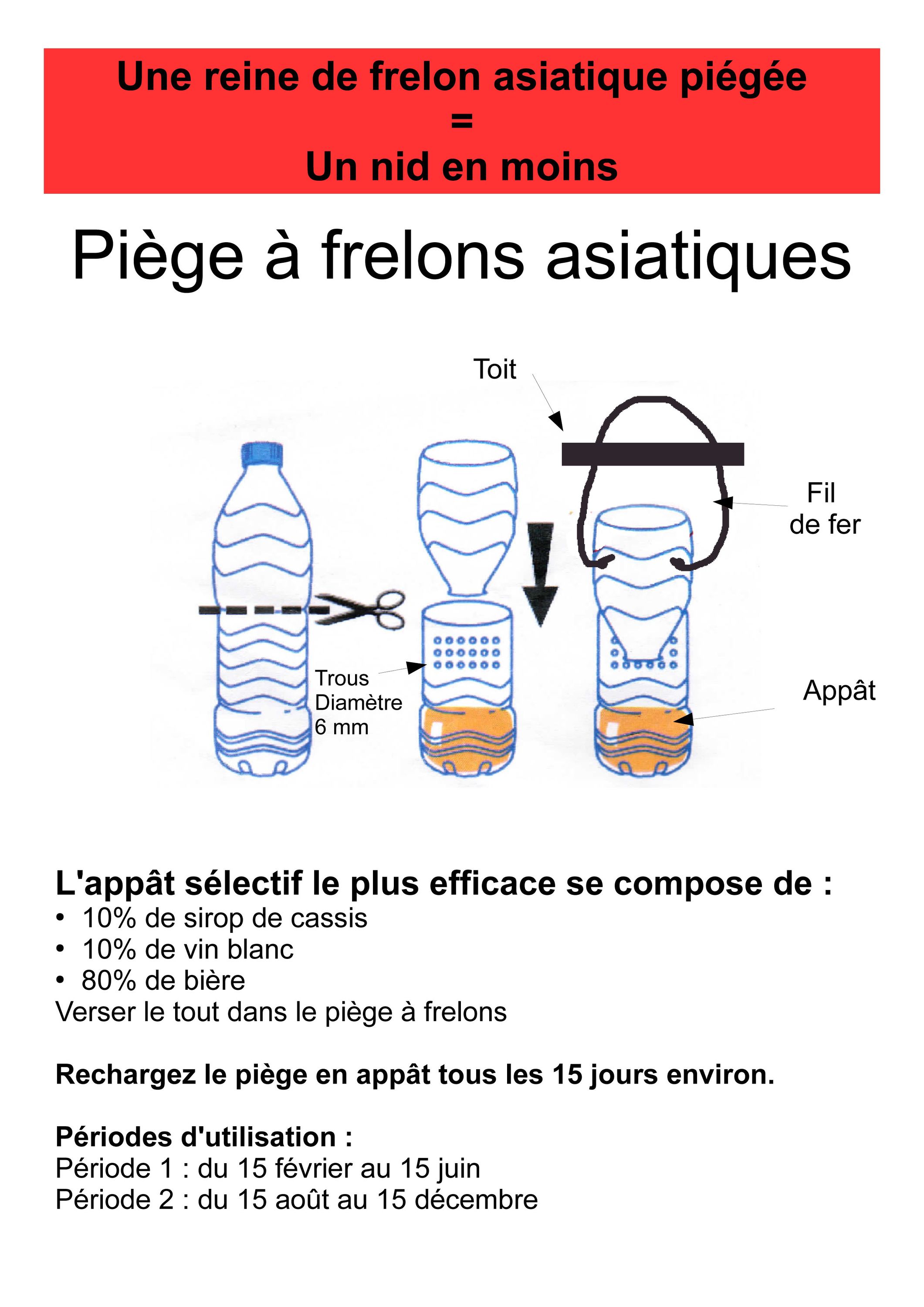 Une reine de frelon asiatique piégée
=
Un nid en moins

Piège à frelons asiatiques

Toit

Fil
de fer

Trous
Diamètre
6 mm

Appât

L'appât sélectif le plus efficace se compose de :
• 10% de sirop de cassis
• 10% de vin blanc
• 80% de bière
Verser le tout dans le piège à frelons

Rechargez le piège en appât tous les 15 jours environ.

Périodes d'utilisation :
Période 1 : du 15 février au 15 juin
Période 2 : du 15 août au 15 décembre