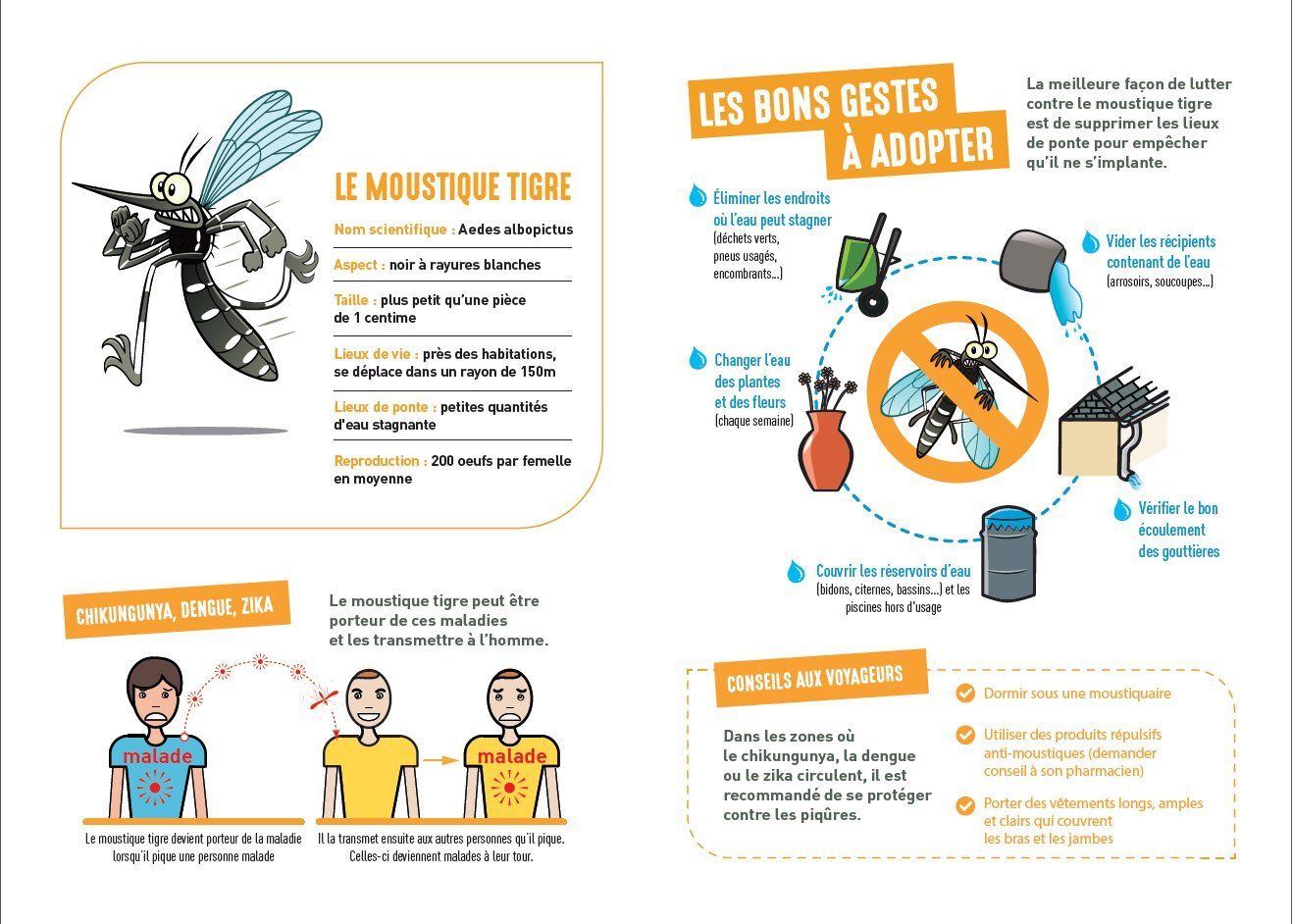 LE MOUSTIQUE TIGRE

Nom scientifique : Aedes albopictus

Aspect : noir à rayures blanches

Taille : plus petit qu'une pièce de 1 centime

Lieux de vie : près des habitations, se déplace dans un rayon de 150m

Lieux de ponte : petites quantités d'eau stagnante

Reproduction : 200 oeufs par femelle en moyenne

CHIKUNGUNYA, DENGUE, ZIKA

Le moustique tigre peut être porteur de ces maladies et les transmettre à l'homme.

malade

malade

Le moustique tigre devient porteur de la maladie lorsqu'il pique une personne malade

Il la transmet ensuite aux autres personnes qu'il pique. Celles-ci deviennent malades à leur tour.

LES BONS GESTES À ADOPTER

La meilleure façon de lutter contre le moustique tigre est de supprimer les lieux de ponte pour empêcher qu'il ne s'implante.

Éliminer les endroits où l'eau peut stagner (déchets verts, pneus usagés, encombrants...)

Vider les récipients contenant de l'eau (arrosoirs, soucoupes...)

Changer l'eau des plantes et des fleurs (chaque semaine)

Vérifier le bon écoulement des gouttières

Couvrir les réservoirs d'eau (bidons, citernes, bassins...) et les piscines hors d'usage

CONSEILS AUX VOYAGEURS

Dans les zones où le chikungunya, la dengue ou le zika circulent, il est recommandé de se protéger contre les piqûres.

Dormir sous une moustiquaire

Utiliser des produits répulsifs anti-moustiques (demander conseil à son pharmacien)

Porter des vêtements longs, amples et clairs qui couvrent les bras et les jambes