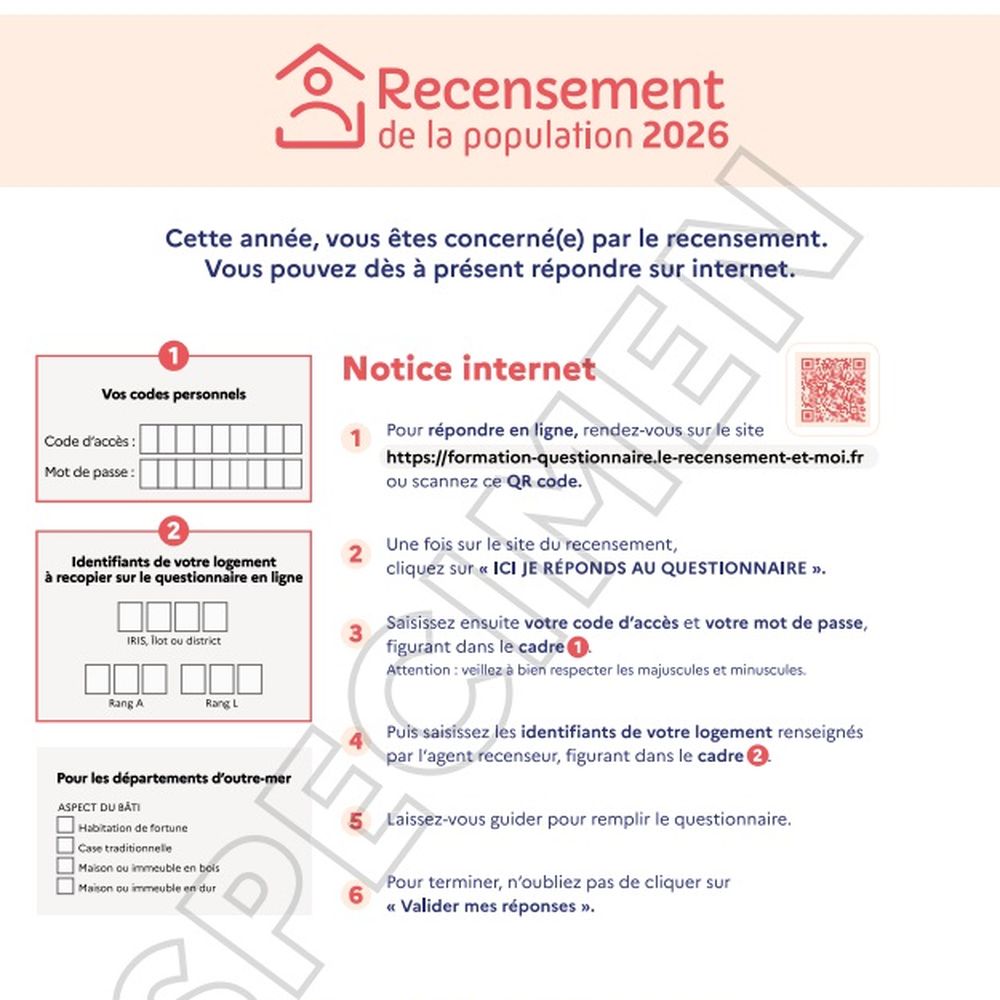 Recensement
de la population 2026

Cette année, vous êtes concerné(e) par le recensement.
Vous pouvez dès à présent répondre sur internet.

1
Vos codes personnels
Code d'accès :
Mot de passe :

2
Identifiants de votre logement à recopier sur le questionnaire en ligne
IRIS, Îlot ou district
Rang A
Rang L

Pour les départements d'outre-mer
ASPECT DU BÂTI
Habitation de fortune
Case traditionnelle
Maison ou immeuble en bois
Maison ou immeuble en dur

Notice internet

1 Pour répondre en ligne, rendez-vous sur le site https://formation-questionnaire.le-recensement-et-moi.fr ou scannez ce QR code.

2 Une fois sur le site du recensement, cliquez sur « ICI JE RÉPONDS AU QUESTIONNAIRE ».

3 Saisissez ensuite votre code d'accès et votre mot de passe, figurant dans le cadre 1.
Attention : veillez à bien respecter les majuscules et minuscules.

4 Puis saisissez les identifiants de votre logement renseignés par l'agent recenseur, figurant dans le cadre 2.

5 Laissez-vous guider pour remplir le questionnaire.

6 Pour terminer, n'oubliez pas de cliquer sur « Valider mes réponses ».

SPECIMEN