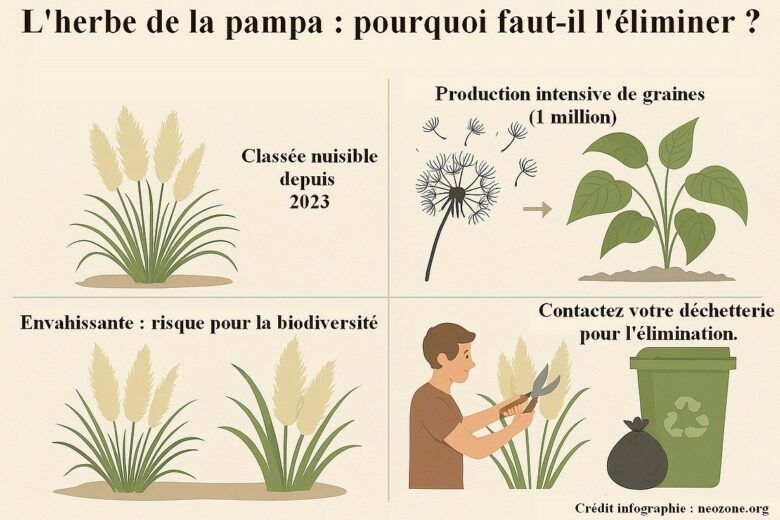 L'herbe de la pampa : pourquoi faut-il l'éliminer ?

Classée nuisible depuis 2023

Production intensive de graines (1 million)

Envahissante : risque pour la biodiversité

Contactez votre déchetterie pour l'élimination.

Crédit infographie : neozone.org