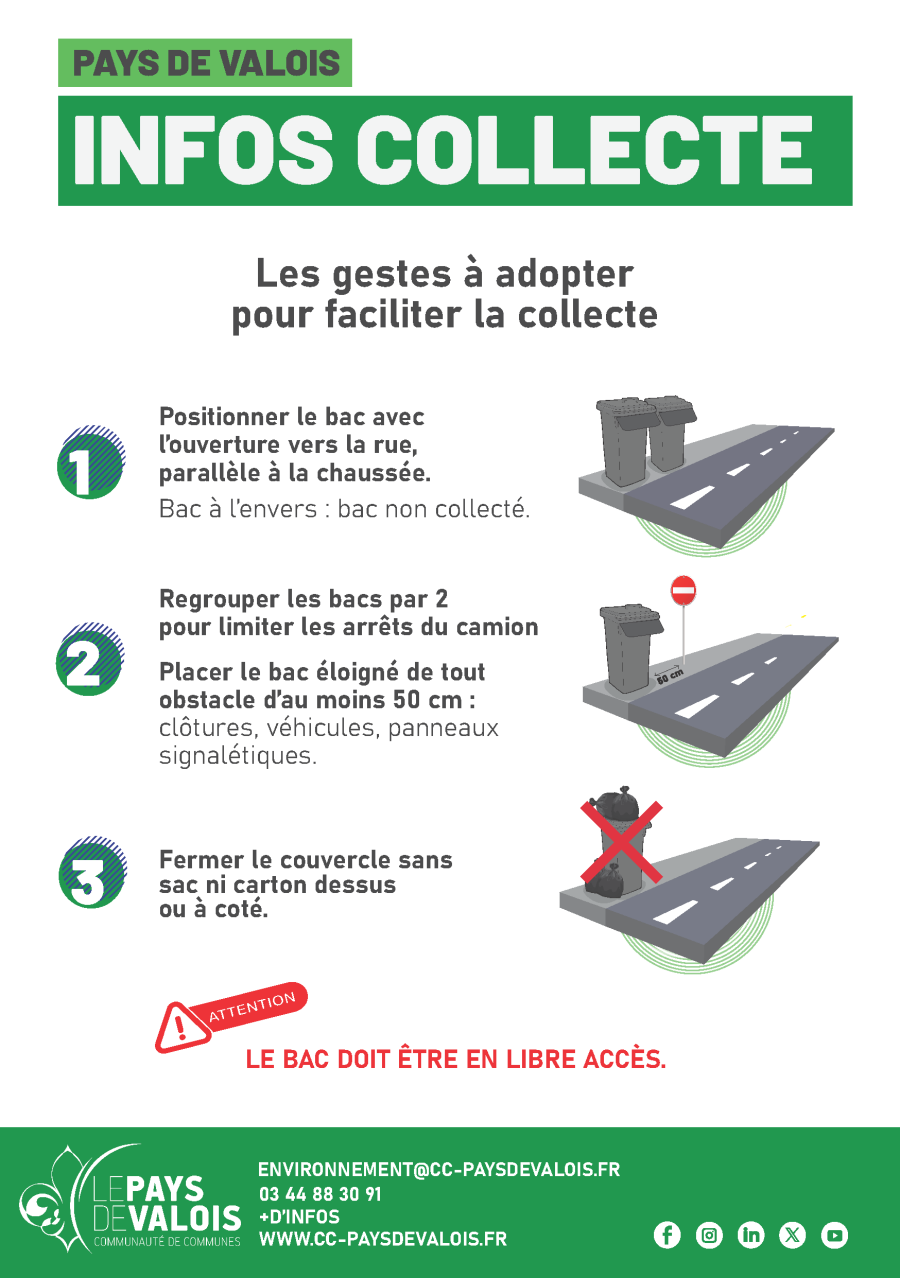 PAYS DE VALOIS

INFOS COLLECTE

Les gestes à adopter pour faciliter la collecte

1

Positionner le bac avec l'ouverture vers la rue, parallèle à la chaussée.

Bac à l'envers : bac non collecté.

2

Regrouper les bacs par 2 pour limiter les arrêts du camion

Placer le bac éloigné de tout obstacle d'au moins 50 cm : clôtures, véhicules, panneaux signalétiques.

50 cm

3

Fermer le couvercle sans sac ni carton dessus ou à coté.

ATTENTION

LE BAC DOIT ÊTRE EN LIBRE ACCÈS.

LE PAYS DE VALOIS
COMMUNAUTÉ DE COMMUNES

ENVIRONNEMENT@CC-PAYSDEVALOIS.FR
03 44 88 30 91
+D'INFOS
WWW.CC-PAYSDEVALOIS.FR