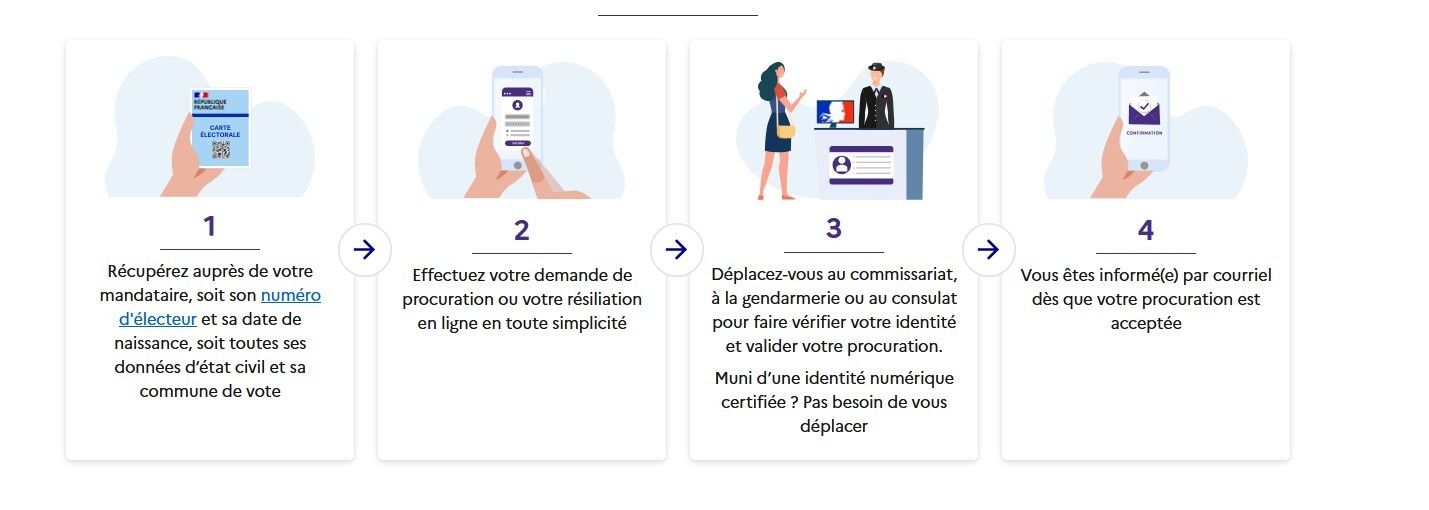 RÉPUBLIQUE FRANÇAISE
CARTE ÉLECTORALE

1

Récupérez auprès de votre mandataire, soit son numéro d'électeur et sa date de naissance, soit toutes ses données d'état civil et sa commune de vote

Valider

2

Effectuez votre demande de procuration ou votre résiliation en ligne en toute simplicité

3

Déplacez-vous au commissariat, à la gendarmerie ou au consulat pour faire vérifier votre identité et valider votre procuration.

Muni d'une identité numérique certifiée ? Pas besoin de vous déplacer

CONFIRMATION

4

Vous êtes informé(e) par courriel dès que votre procuration est acceptée