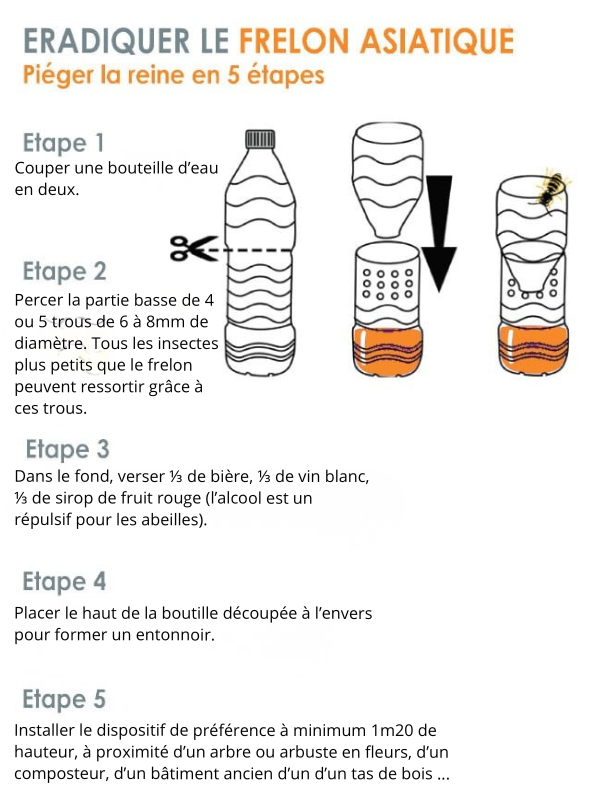 ERADIQUER LE FRELON ASIATIQUE
Piéger la reine en 5 étapes

Etape 1
Couper une bouteille d'eau en deux.

Etape 2
Percer la partie basse de 4 ou 5 trous de 6 à 8mm de diamètre. Tous les insectes plus petits que le frelon peuvent ressortir grâce à ces trous.

Etape 3
Dans le fond, verser ⅓ de bière, ⅓ de vin blanc, ⅓ de sirop de fruit rouge (l'alcool est un répulsif pour les abeilles).

Etape 4
Placer le haut de la boutille découpée à l'envers pour former un entonnoir.

Etape 5
Installer le dispositif de préférence à minimum 1m20 de hauteur, à proximité d'un arbre ou arbuste en fleurs, d'un composteur, d'un bâtiment ancien d'un d'un tas de bois ...