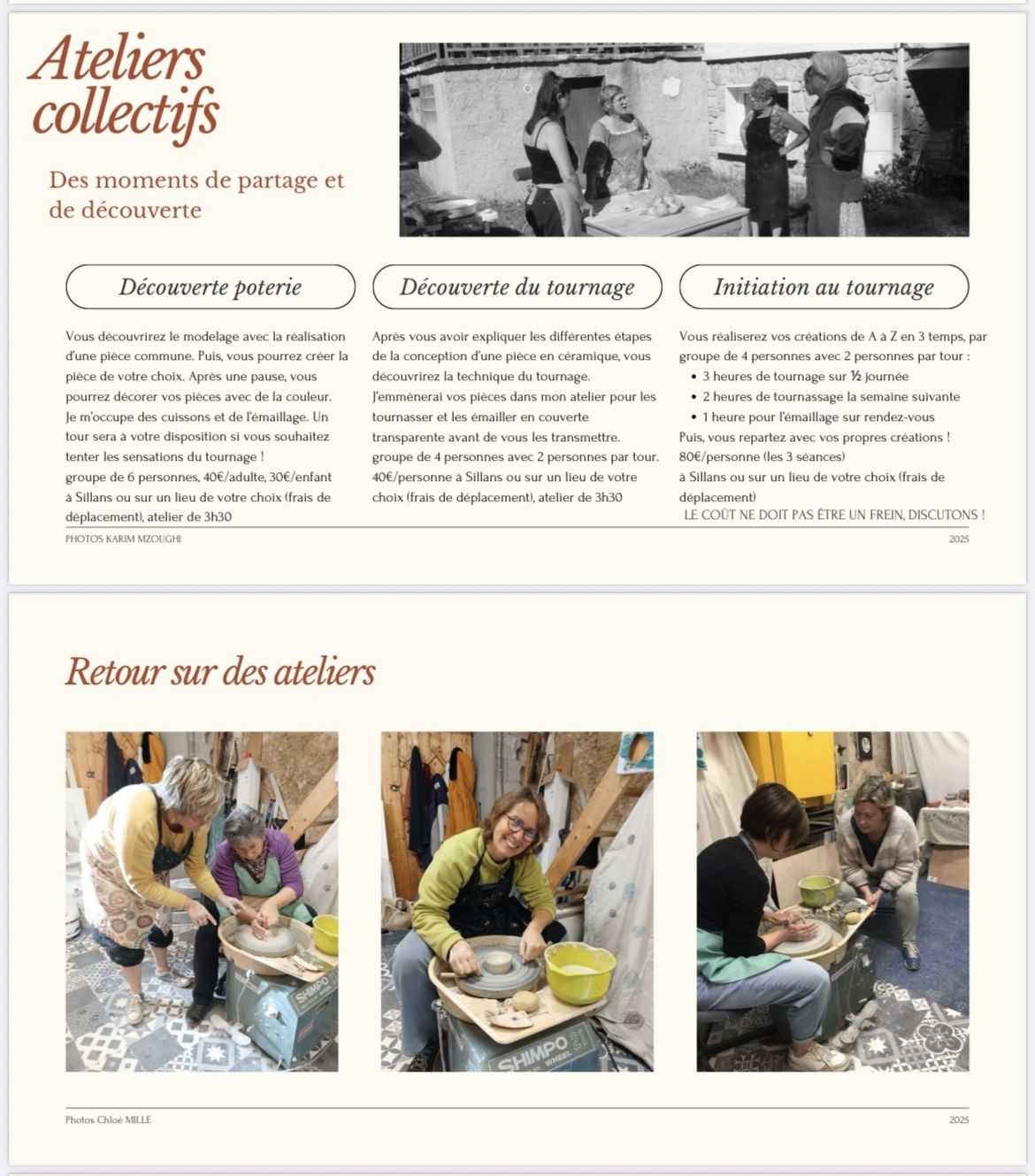 Ateliers collectifs

Des moments de partage et de découverte

Découverte poterie

Vous découvrirez le modelage avec la réalisation d'une pièce commune. Puis, vous pourrez créer la pièce de votre choix. Après une pause, vous pourrez décorer vos pièces avec de la couleur. Je m'occupe des cuissons et de l'émaillage. Un tour sera à votre disposition si vous souhaitez tenter les sensations du tournage !
groupe de 6 personnes, 40€/adulte, 30€/enfant à Sillans ou sur un lieu de votre choix (frais de déplacement), atelier de 3h30

Découverte du tournage

Après vous avoir expliquer les différentes étapes de la conception d'une pièce en céramique, vous découvrirez la technique du tournage.
J'emmènerai vos pièces dans mon atelier pour les tournasser et les émailler en couverte transparente avant de vous les transmettre.
groupe de 4 personnes avec 2 personnes par tour. 40€/personne à Sillans ou sur un lieu de votre choix (frais de déplacement), atelier de 3h30

Initiation au tournage

Vous réaliserez vos créations de A à Z en 3 temps, par groupe de 4 personnes avec 2 personnes par tour :
• 3 heures de tournage sur ½ journée
• 2 heures de tournassage la semaine suivante
• 1 heure pour l'émaillage sur rendez-vous
Puis, vous repartez avec vos propres créations !
80€/personne (les 3 séances)
à Sillans ou sur un lieu de votre choix (frais de déplacement)
LE COÛT NE DOIT PAS ÊTRE UN FREIN, DISCUTONS !

PHOTOS KARIM MZOUGHI
2025

Retour sur des ateliers

SHIMPO
SHIMPO 21 WHEEL

Photos Chloé MILLE
2025