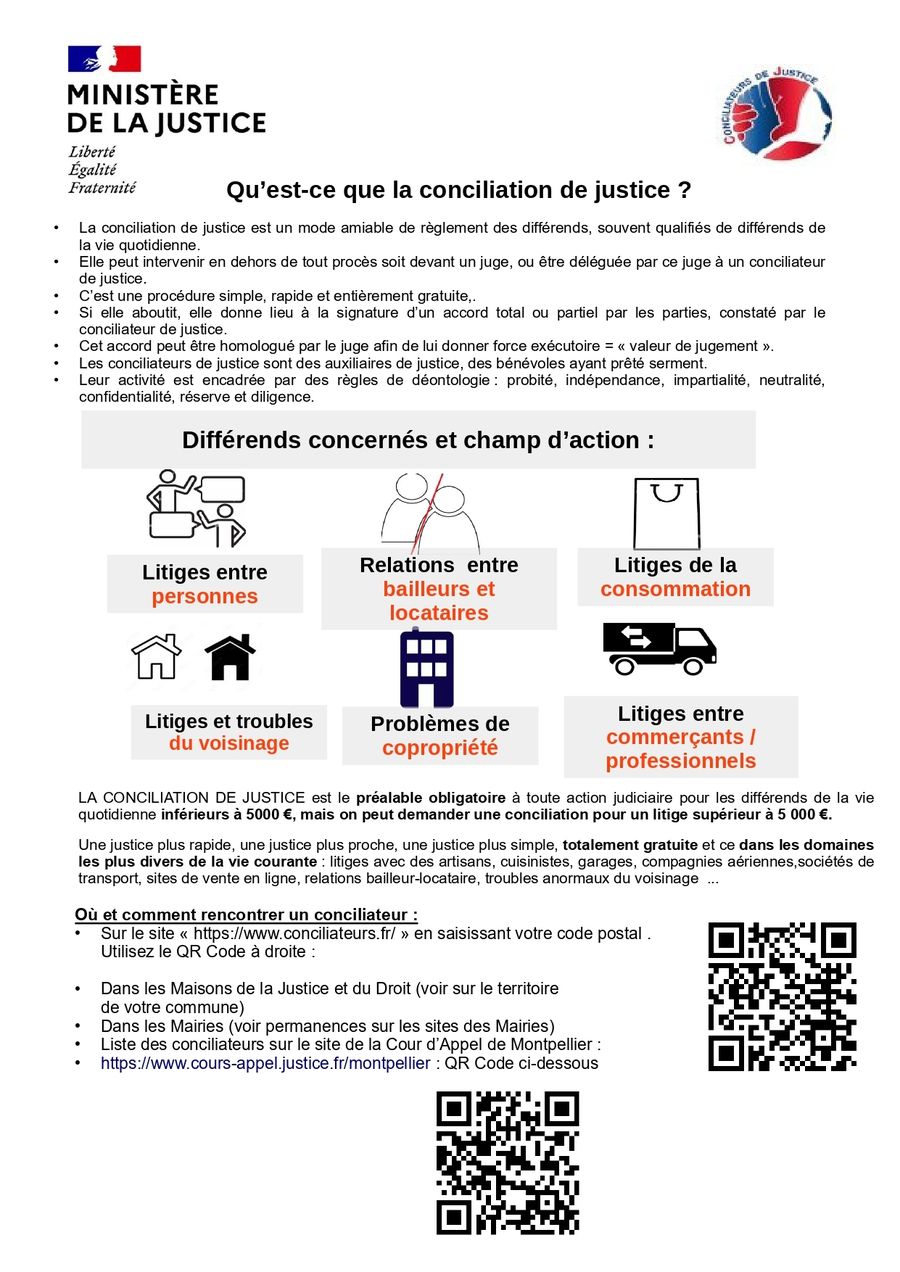 MINISTÈRE DE LA JUSTICE
Liberté
Égalité
Fraternité

CONCILIATEURS DE JUSTICE

Qu’est-ce que la conciliation de justice ?

• La conciliation de justice est un mode amiable de règlement des différends, souvent qualifiés de différends de la vie quotidienne.
• Elle peut intervenir en dehors de tout procès soit devant un juge, ou être déléguée par ce juge à un conciliateur de justice.
• C’est une procédure simple, rapide et entièrement gratuite,.
• Si elle aboutit, elle donne lieu à la signature d’un accord total ou partiel par les parties, constaté par le conciliateur de justice.
• Cet accord peut être homologué par le juge afin de lui donner force exécutoire = « valeur de jugement ».
• Les conciliateurs de justice sont des auxiliaires de justice, des bénévoles ayant prêté serment.
• Leur activité est encadrée par des règles de déontologie : probité, indépendance, impartialité, neutralité, confidentialité, réserve et diligence.

Différends concernés et champ d’action :

Litiges entre personnes

Relations entre bailleurs et locataires

Litiges de la consommation

Litiges et troubles du voisinage

Problèmes de copropriété

Litiges entre commerçants / professionnels

LA CONCILIATION DE JUSTICE est le préalable obligatoire à toute action judiciaire pour les différends de la vie quotidienne inférieurs à 5000 €, mais on peut demander une conciliation pour un litige supérieur à 5 000 €.

Une justice plus rapide, une justice plus proche, une justice plus simple, totalement gratuite et ce dans les domaines les plus divers de la vie courante : litiges avec des artisans, cuisinistes, garages, compagnies aériennes,sociétés de transport, sites de vente en ligne, relations bailleur-locataire, troubles anormaux du voisinage ...

Où et comment rencontrer un conciliateur :
• Sur le site « https://www.conciliateurs.fr/ » en saisissant votre code postal . Utilisez le QR Code à droite :

• Dans les Maisons de la Justice et du Droit (voir sur le territoire de votre commune)
• Dans les Mairies (voir permanences sur les sites des Mairies)
• Liste des conciliateurs sur le site de la Cour d’Appel de Montpellier :
• https://www.cours-appel.justice.fr/montpellier : QR Code ci-dessous