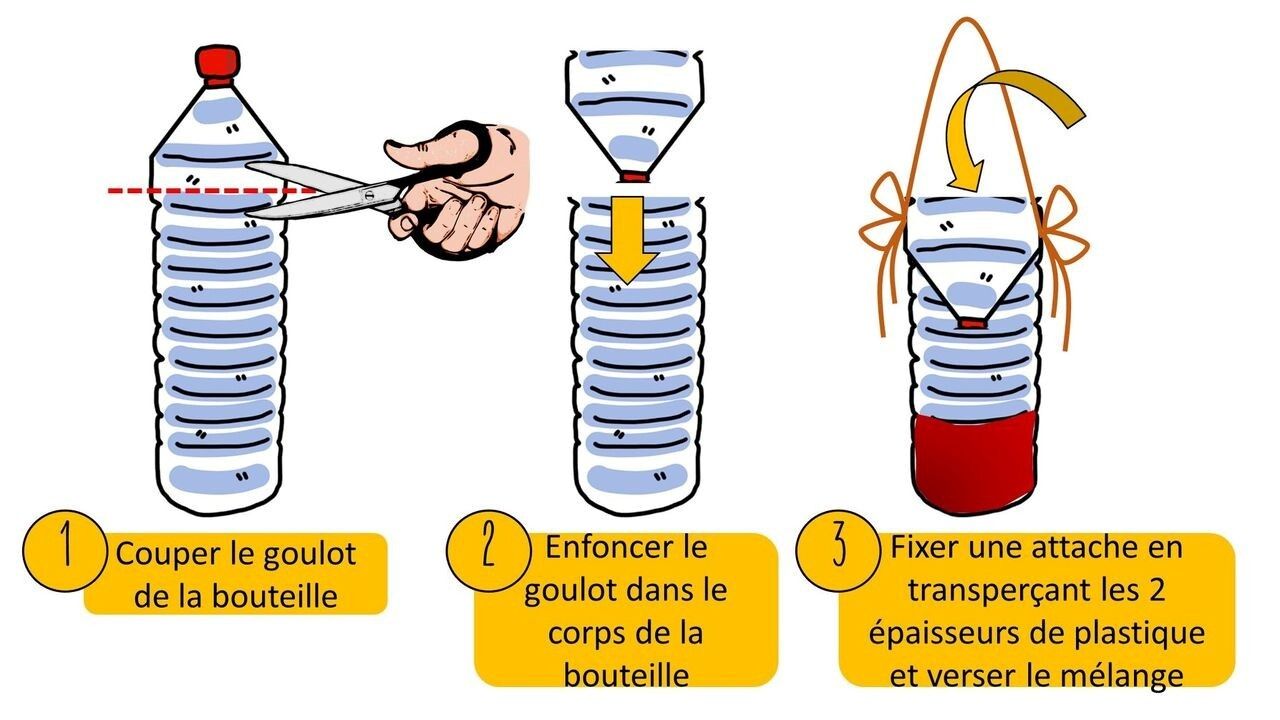 1 Couper le goulot de la bouteille

2 Enfoncer le goulot dans le corps de la bouteille

3 Fixer une attache en transperçant les 2 épaisseurs de plastique et verser le mélange