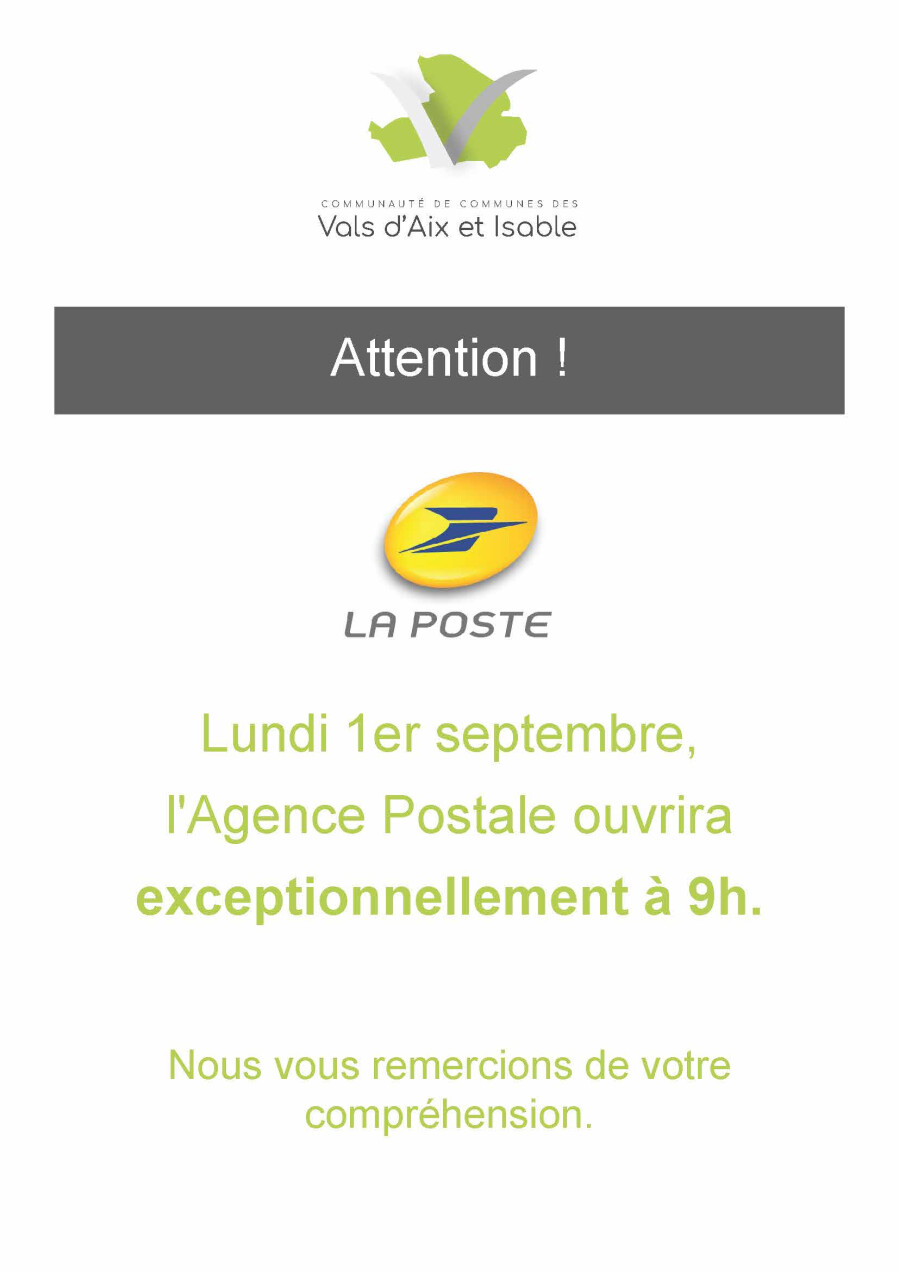 COMMUNAUTÉ DE COMMUNES DES
Vals d'Aix et Isable

Attention !

LA POSTE

Lundi 1er septembre, l'Agence Postale ouvrira exceptionnellement à 9h.

Nous vous remercions de votre compréhension.