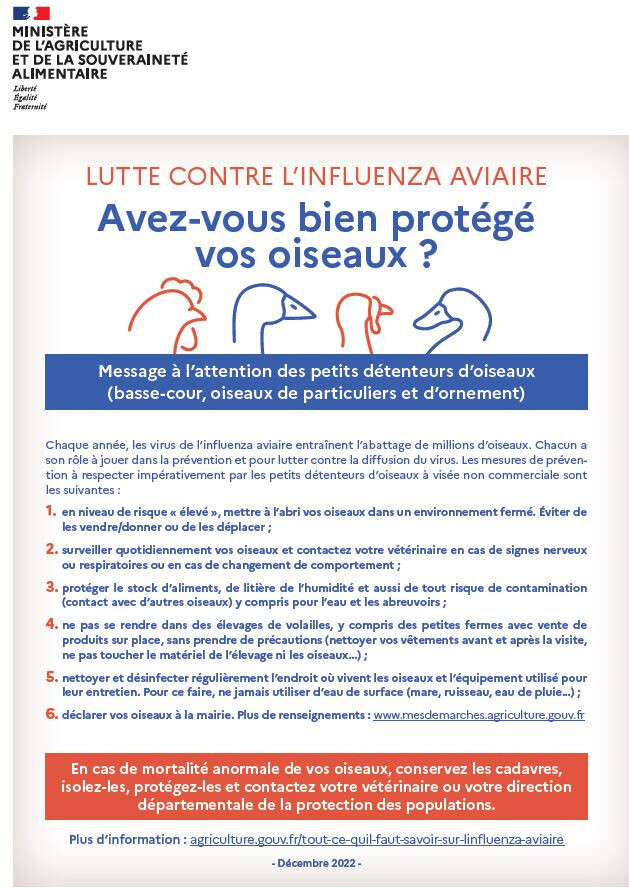 MINISTÈRE
DE L'AGRICULTURE
ET DE LA SOUVERAINETÉ
ALIMENTAIRE
Liberté
Égalité
Fraternité

LUTTE CONTRE L'INFLUENZA AVIAIRE

Avez-vous bien protégé vos oiseaux ?

Message à l'attention des petits détenteurs d'oiseaux (basse-cour, oiseaux de particuliers et d'ornement)

Chaque année, les virus de l'influenza aviaire entraînent l'abattage de millions d'oiseaux. Chacun a son rôle à jouer dans la prévention et pour lutter contre la diffusion du virus. Les mesures de prévention à respecter impérativement par les petits détenteurs d'oiseaux à visée non commerciale sont les suivantes :

1. en niveau de risque « élevé », mettre à l'abri vos oiseaux dans un environnement fermé. Éviter de les vendre/donner ou de les déplacer ;

2. surveiller quotidiennement vos oiseaux et contactez votre vétérinaire en cas de signes nerveux ou respiratoires ou en cas de changement de comportement ;

3. protéger le stock d'aliments, de litière de l'humidité et aussi de tout risque de contamination (contact avec d'autres oiseaux) y compris pour l'eau et les abreuvoirs ;

4. ne pas se rendre dans des élevages de volailles, y compris des petites fermes avec vente de produits sur place, sans prendre de précautions (nettoyer vos vêtements avant et après la visite, ne pas toucher le matériel de l'élevage ni les oiseaux...) ;

5. nettoyer et désinfecter régulièrement l'endroit où vivent les oiseaux et l'équipement utilisé pour leur entretien. Pour ce faire, ne jamais utiliser d'eau de surface (mare, ruisseau, eau de pluie...) ;

6. déclarer vos oiseaux à la mairie. Plus de renseignements : www.mesdemarches.agriculture.gouv.fr

En cas de mortalité anormale de vos oiseaux, conservez les cadavres, isolez-les, protégez-les et contactez votre vétérinaire ou votre direction départementale de la protection des populations.

Plus d'information : agriculture.gouv.fr/tout-ce-quil-faut-savoir-sur-linfluenza-aviaire

- Décembre 2022 -