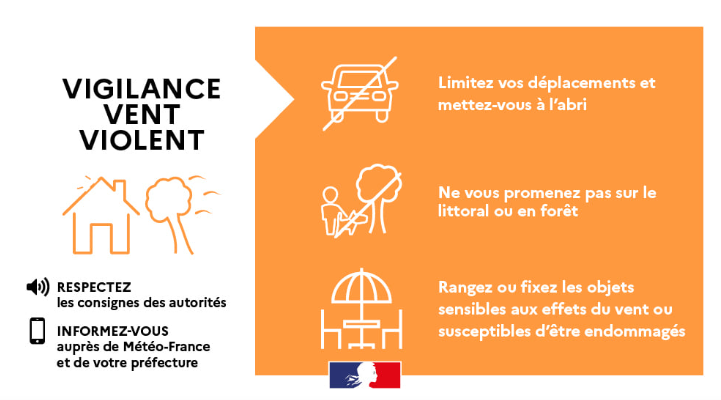 VIGILANCE
VENT
VIOLENT

RESPECTEZ
les consignes des autorités

INFORMEZ-VOUS
auprès de Météo-France
et de votre préfecture

Limitez vos déplacements et mettez-vous à l'abri

Ne vous promenez pas sur le littoral ou en forêt

Rangez ou fixez les objets sensibles aux effets du vent ou susceptibles d'être endommagés