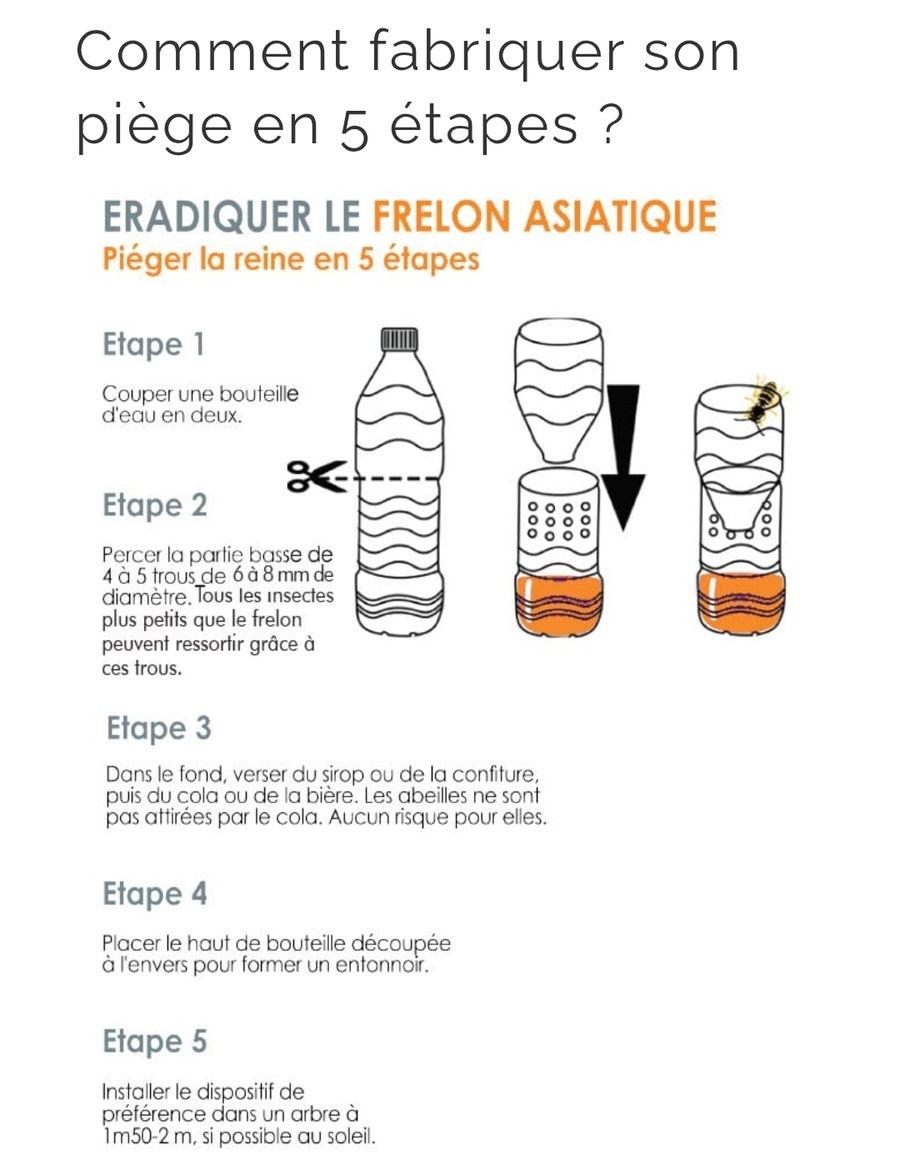 Comment fabriquer son piège en 5 étapes ?

ERADIQUER LE FRELON ASIATIQUE
Piéger la reine en 5 étapes

Etape 1

Couper une bouteille d'eau en deux.

Etape 2

Percer la partie basse de 4 à 5 trous de 6 à 8 mm de diamètre. Tous les insectes plus petits que le frelon peuvent ressortir grâce à ces trous.

Etape 3

Dans le fond, verser du sirop ou de la confiture, puis du cola ou de la bière. Les abeilles ne sont pas attirées par le cola. Aucun risque pour elles.

Etape 4

Placer le haut de bouteille découpée à l'envers pour former un entonnoir.

Etape 5

Installer le dispositif de préférence dans un arbre à 1m50-2 m, si possible au soleil.