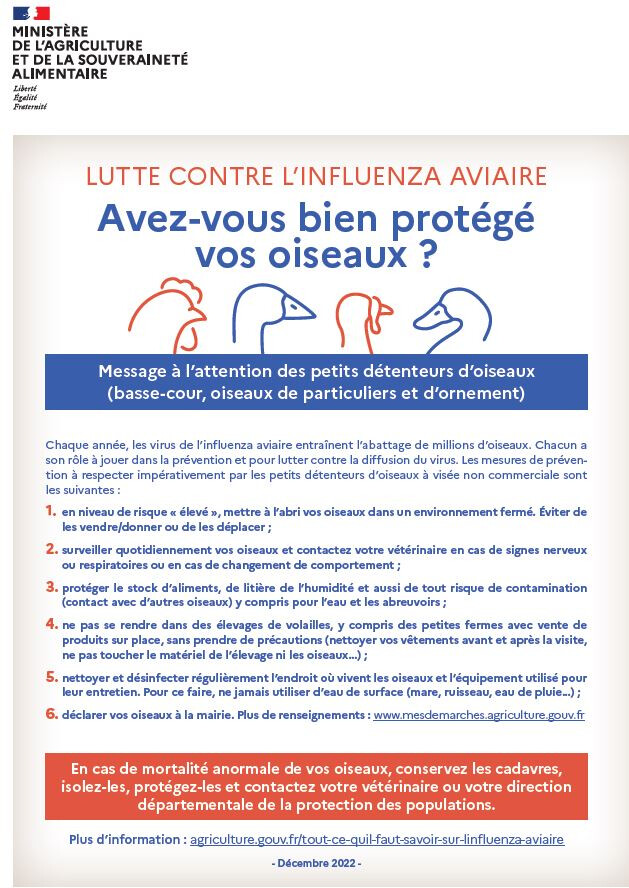 MINISTÈRE
DE L'AGRICULTURE
ET DE LA SOUVERAINETÉ
ALIMENTAIRE
Liberté
Égalité
Fraternité

LUTTE CONTRE L'INFLUENZA AVIAIRE

Avez-vous bien protégé vos oiseaux ?

Message à l'attention des petits détenteurs d'oiseaux (basse-cour, oiseaux de particuliers et d'ornement)

Chaque année, les virus de l'influenza aviaire entraînent l'abattage de millions d'oiseaux. Chacun a son rôle à jouer dans la prévention et pour lutter contre la diffusion du virus. Les mesures de prévention à respecter impérativement par les petits détenteurs d'oiseaux à visée non commerciale sont les suivantes :

1. en niveau de risque « élevé », mettre à l'abri vos oiseaux dans un environnement fermé. Éviter de les vendre/donner ou de les déplacer ;

2. surveiller quotidiennement vos oiseaux et contactez votre vétérinaire en cas de signes nerveux ou respiratoires ou en cas de changement de comportement ;

3. protéger le stock d'aliments, de litière de l'humidité et aussi de tout risque de contamination (contact avec d'autres oiseaux) y compris pour l'eau et les abreuvoirs ;

4. ne pas se rendre dans des élevages de volailles, y compris des petites fermes avec vente de produits sur place, sans prendre de précautions (nettoyer vos vêtements avant et après la visite, ne pas toucher le matériel de l'élevage ni les oiseaux...) ;

5. nettoyer et désinfecter régulièrement l'endroit où vivent les oiseaux et l'équipement utilisé pour leur entretien. Pour ce faire, ne jamais utiliser d'eau de surface (mare, ruisseau, eau de pluie...) ;

6. déclarer vos oiseaux à la mairie. Plus de renseignements : www.mesdemarches.agriculture.gouv.fr

En cas de mortalité anormale de vos oiseaux, conservez les cadavres, isolez-les, protégez-les et contactez votre vétérinaire ou votre direction départementale de la protection des populations.

Plus d'information : agriculture.gouv.fr/tout-ce-quil-faut-savoir-sur-linfluenza-aviaire

- Décembre 2022 -