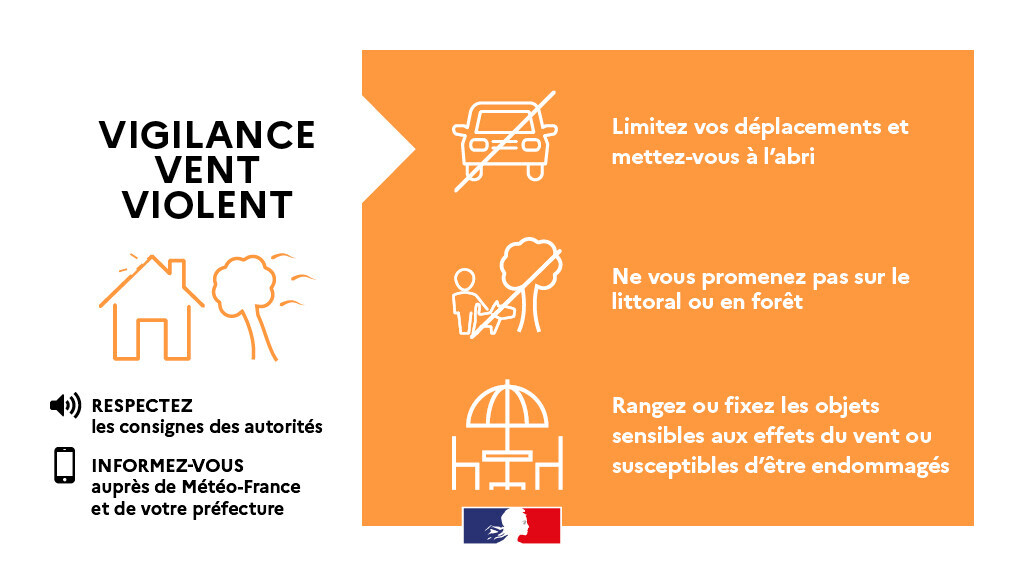 VIGILANCE VENT VIOLENT

RESPECTEZ
les consignes des autorités

INFORMEZ-VOUS
auprès de Météo-France et de votre préfecture

Limitez vos déplacements et mettez-vous à l'abri

Ne vous promenez pas sur le littoral ou en forêt

Rangez ou fixez les objets sensibles aux effets du vent ou susceptibles d'être endommagés