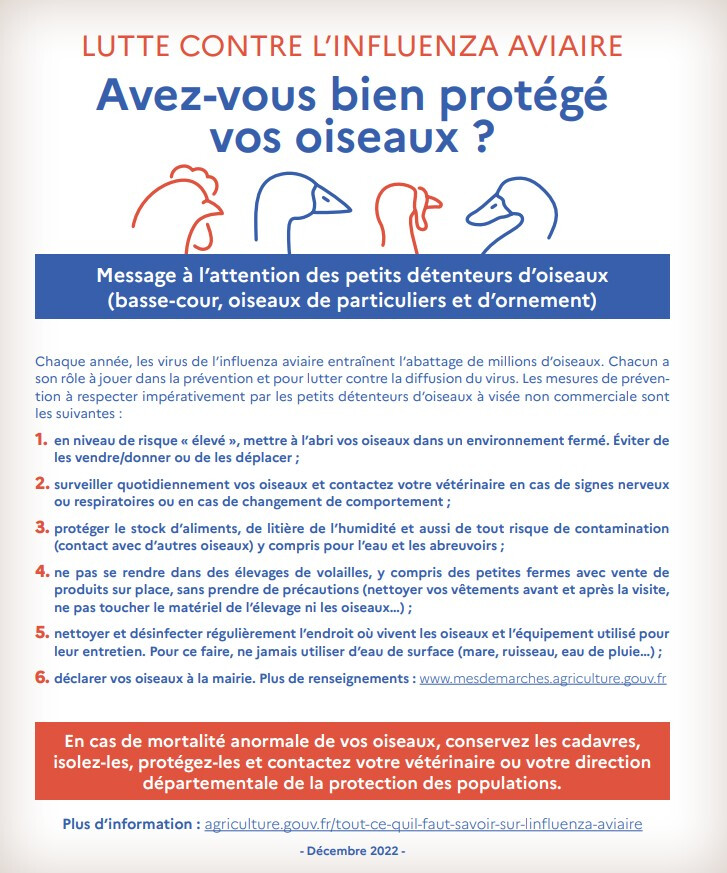 LUTTE CONTRE L'INFLUENZA AVIAIRE

Avez-vous bien protégé vos oiseaux ?

Message à l'attention des petits détenteurs d'oiseaux (basse-cour, oiseaux de particuliers et d'ornement)

Chaque année, les virus de l'influenza aviaire entraînent l'abattage de millions d'oiseaux. Chacun a son rôle à jouer dans la prévention et pour lutter contre la diffusion du virus. Les mesures de prévention à respecter impérativement par les petits détenteurs d'oiseaux à visée non commerciale sont les suivantes :

1. en niveau de risque « élevé », mettre à l'abri vos oiseaux dans un environnement fermé. Éviter de les vendre/donner ou de les déplacer ;

2. surveiller quotidiennement vos oiseaux et contactez votre vétérinaire en cas de signes nerveux ou respiratoires ou en cas de changement de comportement ;

3. protéger le stock d'aliments, de litière de l'humidité et aussi de tout risque de contamination (contact avec d'autres oiseaux) y compris pour l'eau et les abreuvoirs ;

4. ne pas se rendre dans des élevages de volailles, y compris des petites fermes avec vente de produits sur place, sans prendre de précautions (nettoyer vos vêtements avant et après la visite, ne pas toucher le matériel de l'élevage ni les oiseaux...) ;

5. nettoyer et désinfecter régulièrement l'endroit où vivent les oiseaux et l'équipement utilisé pour leur entretien. Pour ce faire, ne jamais utiliser d'eau de surface (mare, ruisseau, eau de pluie...) ;

6. déclarer vos oiseaux à la mairie. Plus de renseignements : www.mesdemarches.agriculture.gouv.fr

En cas de mortalité anormale de vos oiseaux, conservez les cadavres, isolez-les, protégez-les et contactez votre vétérinaire ou votre direction départementale de la protection des populations.

Plus d'information : agriculture.gouv.fr/tout-ce-quil-faut-savoir-sur-linfluenza-aviaire

- Décembre 2022 -