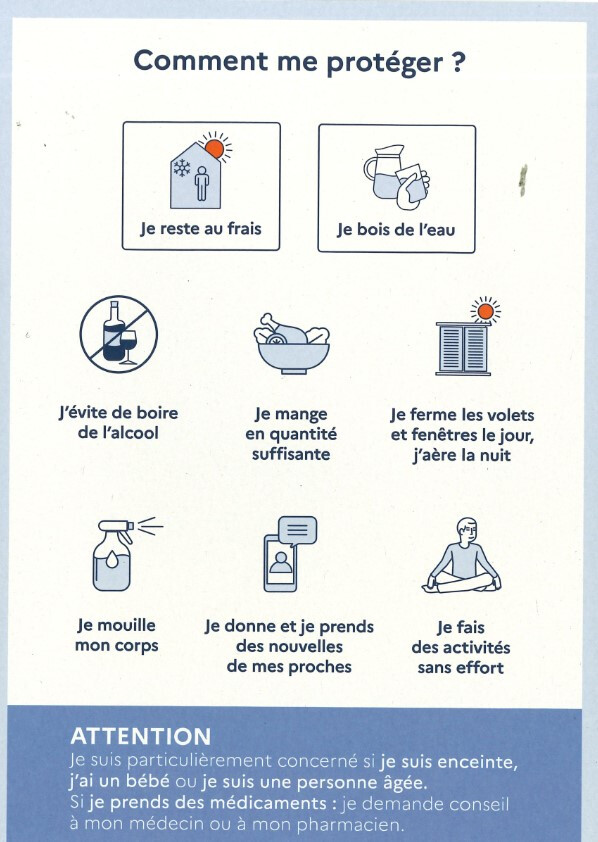 Comment me protéger ?

Je reste au frais

Je bois de l'eau

J'évite de boire de l'alcool

Je mange en quantité suffisante

Je ferme les volets et fenêtres le jour, j'aère la nuit

Je mouille mon corps

Je donne et je prends des nouvelles de mes proches

Je fais des activités sans effort

ATTENTION
Je suis particulièrement concerné si je suis enceinte, j'ai un bébé ou je suis une personne âgée.
Si je prends des médicaments : je demande conseil à mon médecin ou à mon pharmacien.