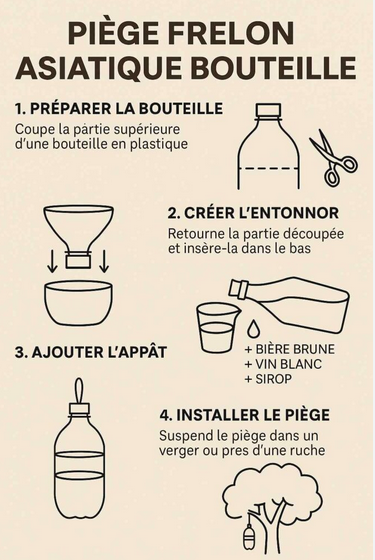 PIÈGE FRELON ASIATIQUE BOUTEILLE

1. PRÉPARER LA BOUTEILLE
Coupe la partie supérieure d'une bouteille en plastique

2. CRÉER L'ENTONNOR
Retourne la partie découpée et insère-la dans le bas

3. AJOUTER L'APPÂT

+ BIÈRE BRUNE
+ VIN BLANC
+ SIROP

4. INSTALLER LE PIÈGE
Suspend le piège dans un verger ou pres d'une ruche