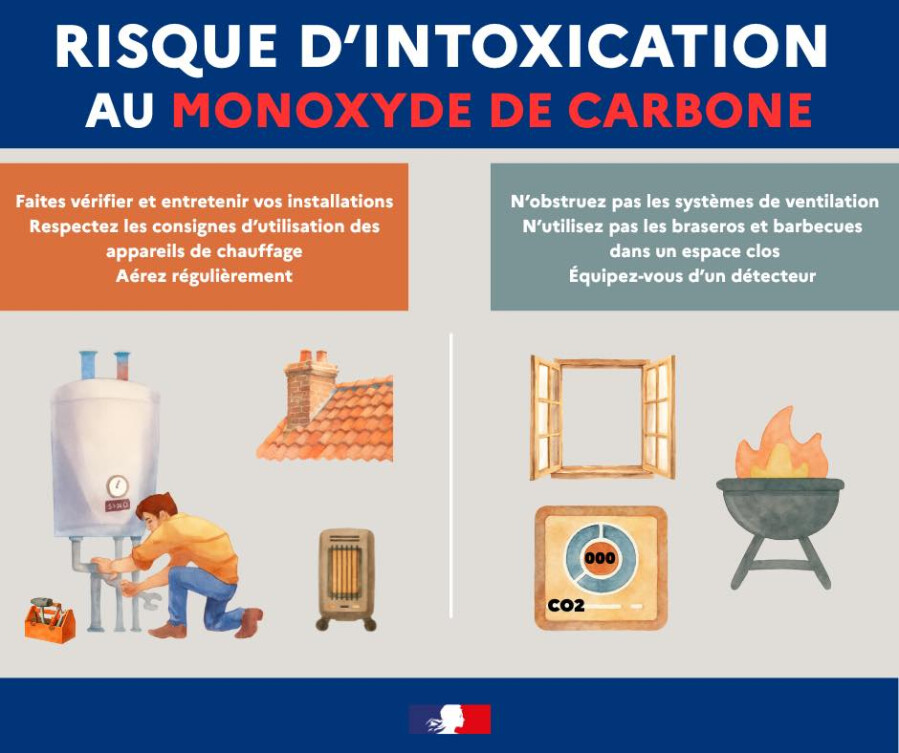 RISQUE D'INTOXICATION
AU MONOXYDE DE CARBONE

Faites vérifier et entretenir vos installations
Respectez les consignes d'utilisation des appareils de chauffage
Aérez régulièrement

N'obstruez pas les systèmes de ventilation
N'utilisez pas les braseros et barbecues dans un espace clos
Équipez-vous d'un détecteur

000
CO2