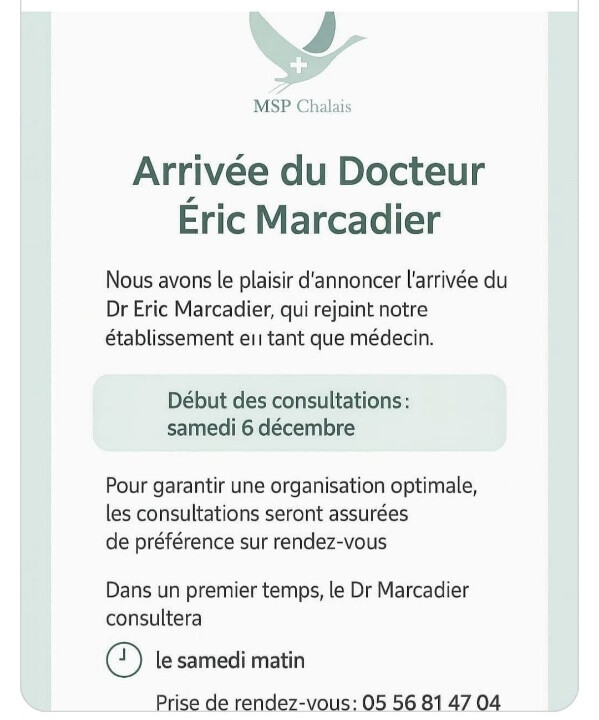 MSP Chalais

Arrivée du Docteur Éric Marcadier

Nous avons le plaisir d'annoncer l'arrivée du Dr Eric Marcadier, qui rejoint notre établissement en tant que médecin.

Début des consultations : samedi 6 décembre

Pour garantir une organisation optimale, les consultations seront assurées de préférence sur rendez-vous

Dans un premier temps, le Dr Marcadier consultera

le samedi matin

Prise de rendez-vous : 05 56 81 47 04