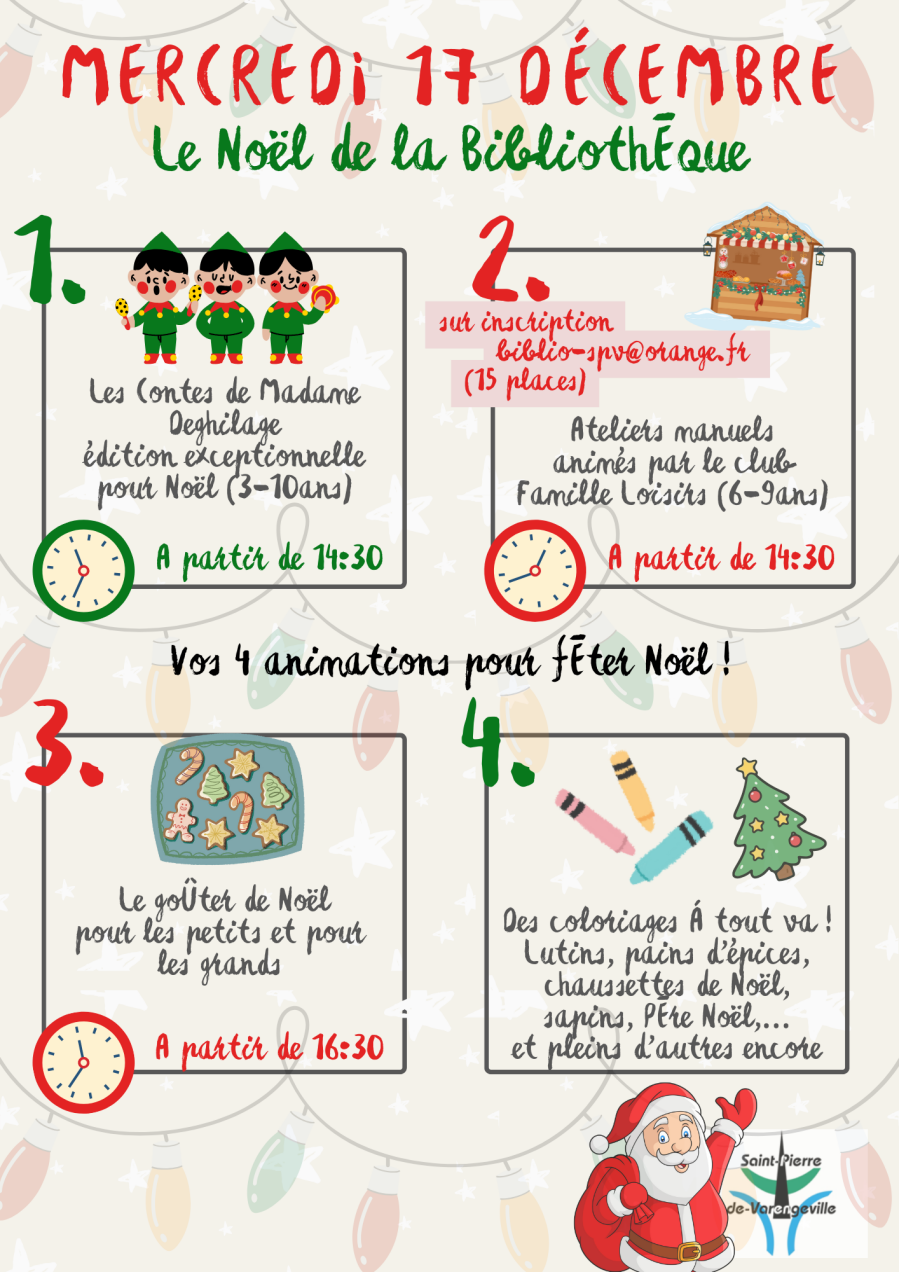 MERCREDI 17 DÉCEMBRE
Le Noël de la BibliothÈque

1.

Les Contes de Madame Deghilage édition exceptionnelle pour Noël (3-10ans)

A partir de 14:30

2.

sur inscription biblio-spv@orange.fr (15 places)

Ateliers manuels animés par le club Famille Loisirs (6-9ans)

A partir de 14:30

Vos 4 animations pour fÊter Noël !

3.

Le goÛter de Noël pour les petits et pour les grands

A partir de 16:30

4.

Des coloriages À tout va ! Lutins, pains d'épices, chaussettes de Noël, sapins, PÈre Noël,... et pleins d'autres encore

Saint-Pierre de-Varengeville