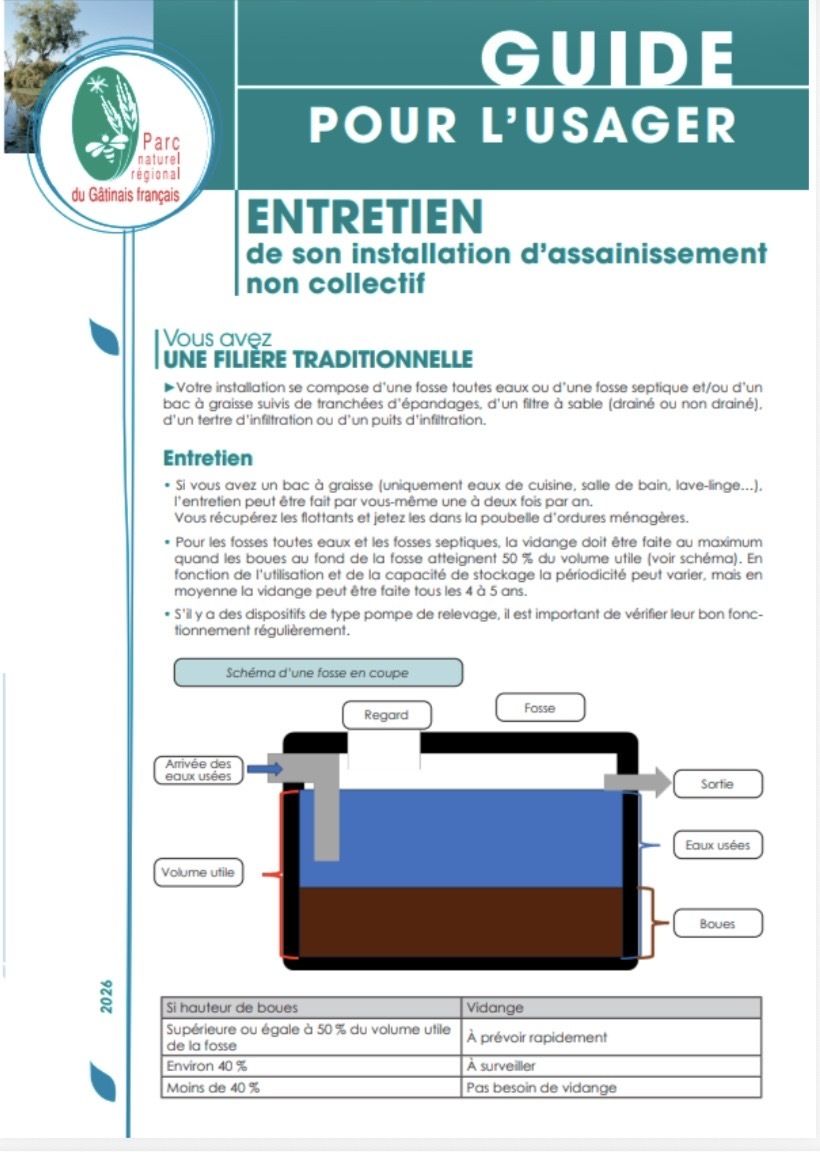 Parc naturel régional du Gâtinais français

GUIDE
POUR L'USAGER

ENTRETIEN
de son installation d'assainissement non collectif

Vous avez
UNE FILIÈRE TRADITIONNELLE

►Votre installation se compose d'une fosse toutes eaux ou d'une fosse septique et/ou d'un bac à graisse suivis de tranchées d'épandages, d'un filtre à sable (drainé ou non drainé), d'un tertre d'infiltration ou d'un puits d'infiltration.

Entretien

• Si vous avez un bac à graisse (uniquement eaux de cuisine, salle de bain, lave-linge...), l'entretien peut être fait par vous-même une à deux fois par an.
Vous récupérez les flottants et jetez les dans la poubelle d'ordures ménagères.

• Pour les fosses toutes eaux et les fosses septiques, la vidange doit être faite au maximum quand les boues au fond de la fosse atteignent 50 % du volume utile (voir schéma). En fonction de l'utilisation et de la capacité de stockage la périodicité peut varier, mais en moyenne la vidange peut être faite tous les 4 à 5 ans.

• S'il y a des dispositifs de type pompe de relevage, il est important de vérifier leur bon fonctionnement régulièrement.

Schéma d'une fosse en coupe

Regard
Fosse
Arrivée des eaux usées
Sortie
Eaux usées
Volume utile
Boues

2026

| Si hauteur de boues | Vidange |
|---|---|
| Supérieure ou égale à 50 % du volume utile de la fosse | À prévoir rapidement |
| Environ 40 % | À surveiller |
| Moins de 40 % | Pas besoin de vidange |