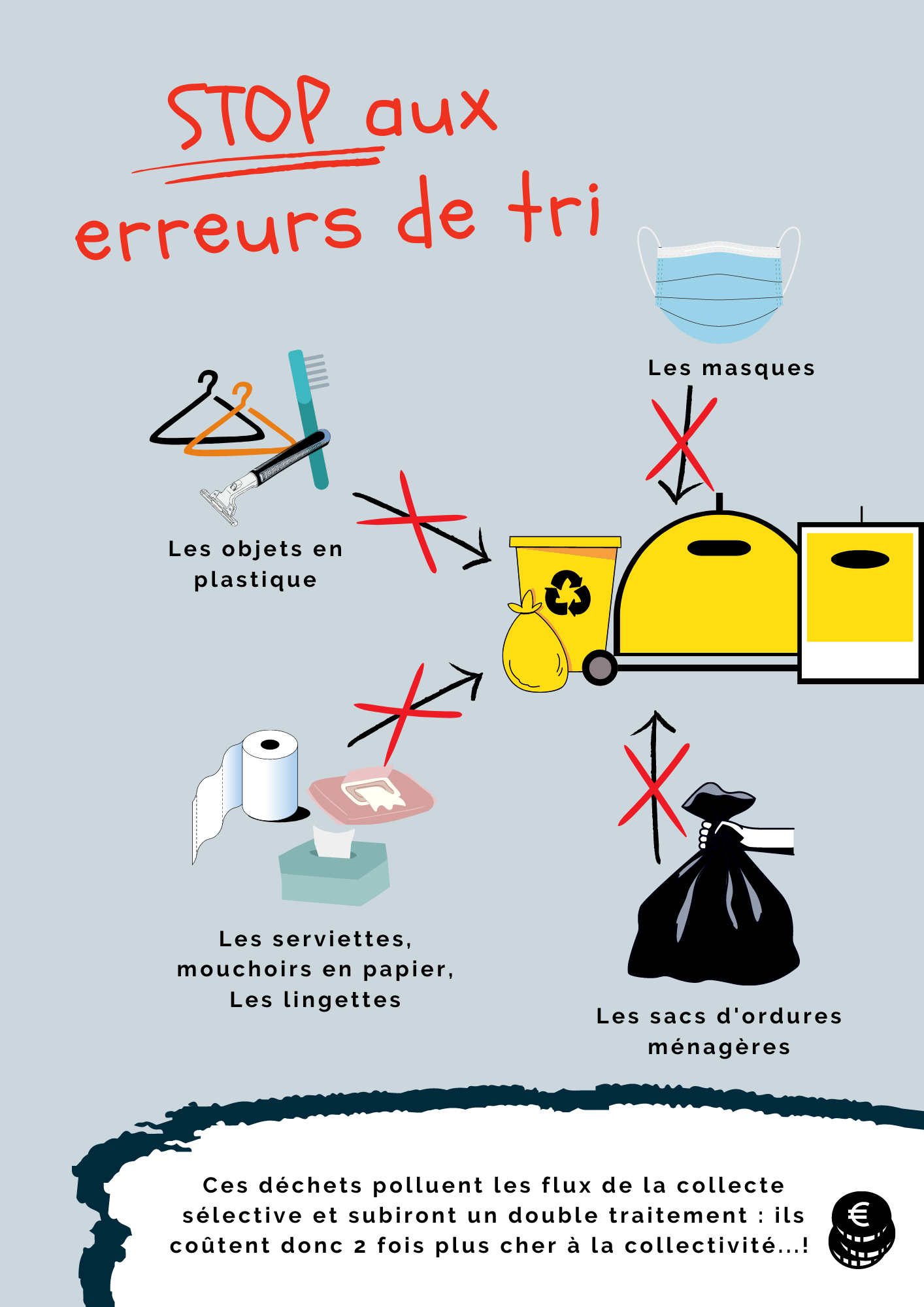 STOP aux erreurs de tri

Les masques

Les objets en plastique

Les serviettes, mouchoirs en papier, Les lingettes

Les sacs d'ordures ménagères

Ces déchets polluent les flux de la collecte sélective et subiront un double traitement : ils coûtent donc 2 fois plus cher à la collectivité...!

€