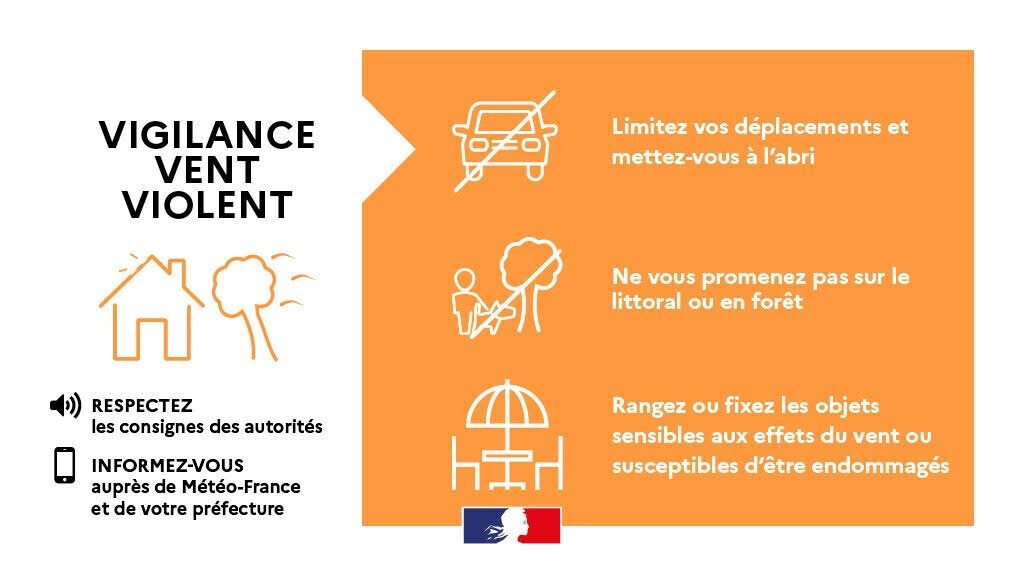 VIGILANCE VENT VIOLENT

RESPECTEZ
les consignes des autorités

INFORMEZ-VOUS
auprès de Météo-France et de votre préfecture

Limitez vos déplacements et mettez-vous à l'abri

Ne vous promenez pas sur le littoral ou en forêt

Rangez ou fixez les objets sensibles aux effets du vent ou susceptibles d'être endommagés