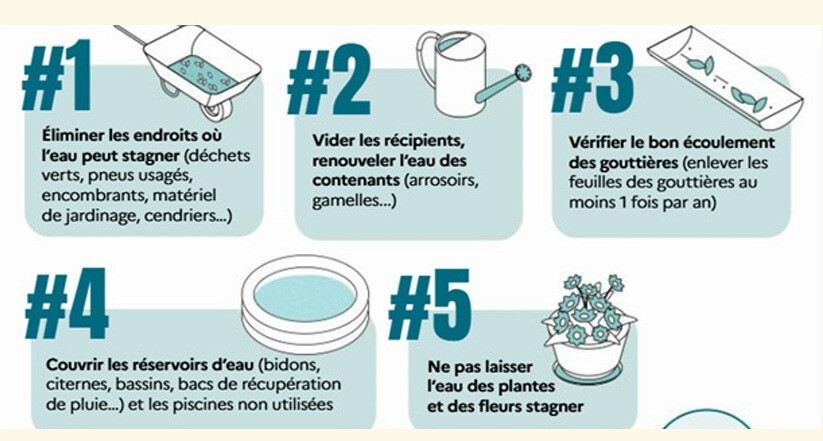 #1

Éliminer les endroits où l'eau peut stagner (déchets verts, pneus usagés, encombrants, matériel de jardinage, cendriers...)

#2

Vider les récipients, renouveler l'eau des contenants (arrosoirs, gamelles...)

#3

Vérifier le bon écoulement des gouttières (enlever les feuilles des gouttières au moins 1 fois par an)

#4

Couvrir les réservoirs d'eau (bidons, citernes, bassins, bacs de récupération de pluie...) et les piscines non utilisées

#5

Ne pas laisser l'eau des plantes et des fleurs stagner