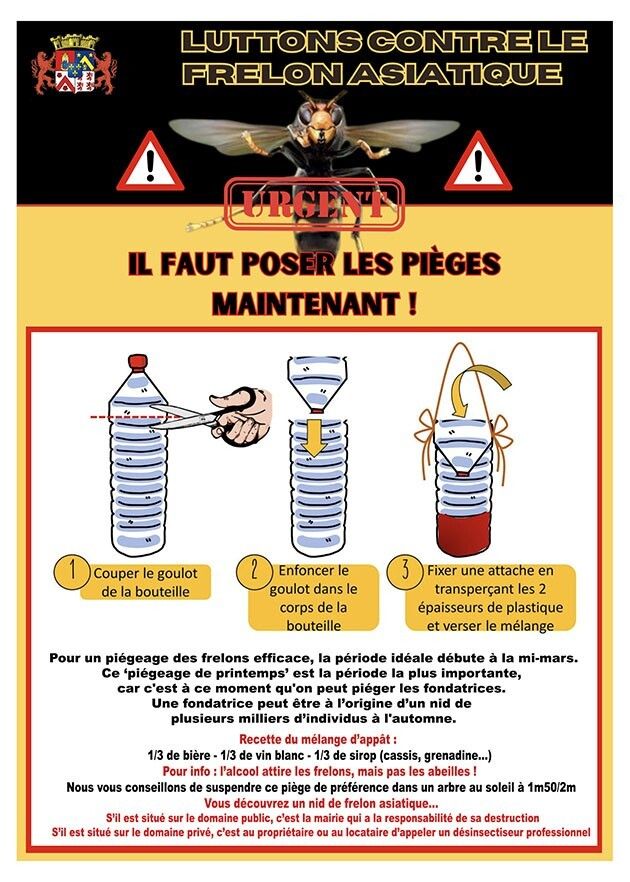 LUTTONS CONTRE LE FRELON ASIATIQUE

URGENT

IL FAUT POSER LES PIÈGES MAINTENANT !

1 Couper le goulot de la bouteille

2 Enfoncer le goulot dans le corps de la bouteille

3 Fixer une attache en transperçant les 2 épaisseurs de plastique et verser le mélange

Pour un piégeage des frelons efficace, la période idéale débute à la mi-mars. Ce 'piégeage de printemps' est la période la plus importante, car c'est à ce moment qu'on peut piéger les fondatrices. Une fondatrice peut être à l'origine d'un nid de plusieurs milliers d'individus à l'automne.

Recette du mélange d'appât :
1/3 de bière - 1/3 de vin blanc - 1/3 de sirop (cassis, grenadine...)
Pour info : l'alcool attire les frelons, mais pas les abeilles !
Nous vous conseillons de suspendre ce piège de préférence dans un arbre au soleil à 1m50/2m
Vous découvrez un nid de frelon asiatique...
S'il est situé sur le domaine public, c'est la mairie qui a la responsabilité de sa destruction
S'il est situé sur le domaine privé, c'est au propriétaire ou au locataire d'appeler un désinsectiseur professionnel