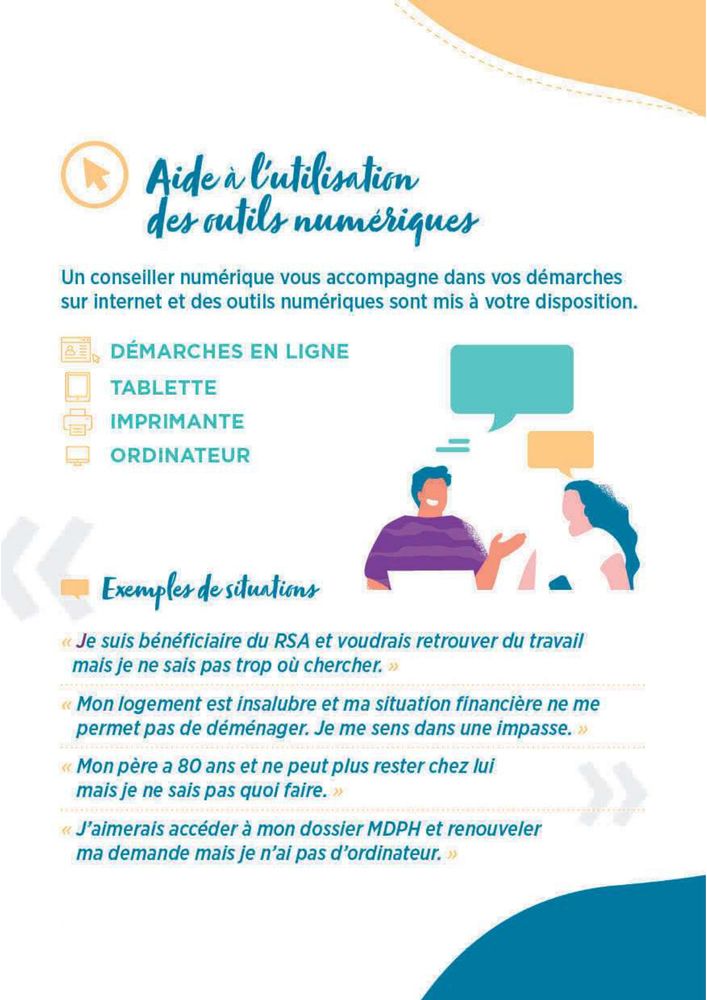 Aide à l'utilisation des outils numériques

Un conseiller numérique vous accompagne dans vos démarches sur internet et des outils numériques sont mis à votre disposition.

DÉMARCHES EN LIGNE
TABLETTE
IMPRIMANTE
ORDINATEUR

Exemples de situations

« Je suis bénéficiaire du RSA et voudrais retrouver du travail mais je ne sais pas trop où chercher. »

« Mon logement est insalubre et ma situation financière ne me permet pas de déménager. Je me sens dans une impasse. »

« Mon père a 80 ans et ne peut plus rester chez lui mais je ne sais pas quoi faire. »

« J'aimerais accéder à mon dossier MDPH et renouveler ma demande mais je n'ai pas d'ordinateur. »