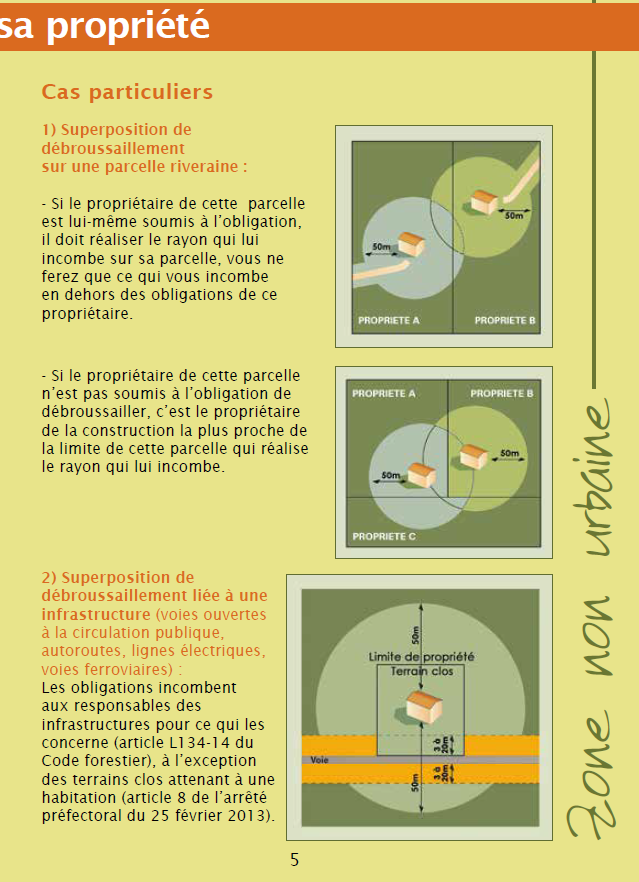 sa propriété

Cas particuliers

1) Superposition de débroussaillement sur une parcelle riveraine :

- Si le propriétaire de cette parcelle est lui-même soumis à l'obligation, il doit réaliser le rayon qui lui incombe sur sa parcelle, vous ne ferez que ce qui vous incombe en dehors des obligations de ce propriétaire.

50m
50m
PROPRIETE A
PROPRIETE B

- Si le propriétaire de cette parcelle n'est pas soumis à l'obligation de débroussailler, c'est le propriétaire de la construction la plus proche de la limite de cette parcelle qui réalise le rayon qui lui incombe.

PROPRIETE A
PROPRIETE B
50m
50m
PROPRIETE C

2) Superposition de débroussaillement liée à une infrastructure (voies ouvertes à la circulation publique, autoroutes, lignes électriques, voies ferroviaires) :
Les obligations incombent aux responsables des infrastructures pour ce qui les concerne (article L134-14 du Code forestier), à l'exception des terrains clos attenant à une habitation (article 8 de l'arrêté préfectoral du 25 février 2013).

50m
Limite de propriété
Terrain clos
3 à 20m
Voie
3 à 20m
50m

Zone non urbaine

5