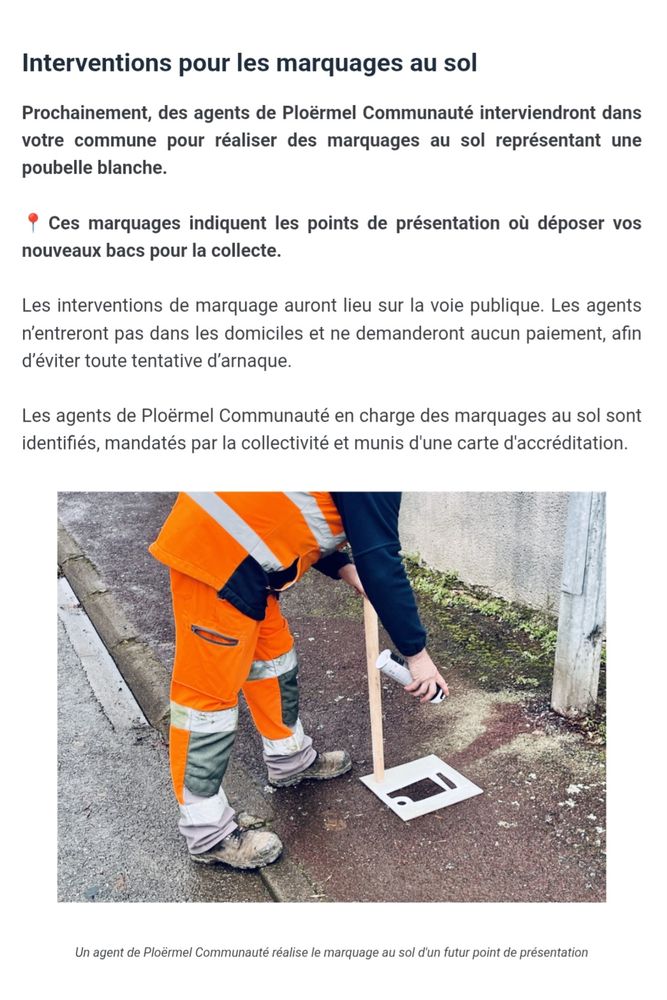 Interventions pour les marquages au sol

Prochainement, des agents de Ploërmel Communauté interviendront dans votre commune pour réaliser des marquages au sol représentant une poubelle blanche.

📍 Ces marquages indiquent les points de présentation où déposer vos nouveaux bacs pour la collecte.

Les interventions de marquage auront lieu sur la voie publique. Les agents n'entreront pas dans les domiciles et ne demanderont aucun paiement, afin d'éviter toute tentative d'arnaque.

Les agents de Ploërmel Communauté en charge des marquages au sol sont identifiés, mandatés par la collectivité et munis d'une carte d'accréditation.

Un agent de Ploërmel Communauté réalise le marquage au sol d'un futur point de présentation