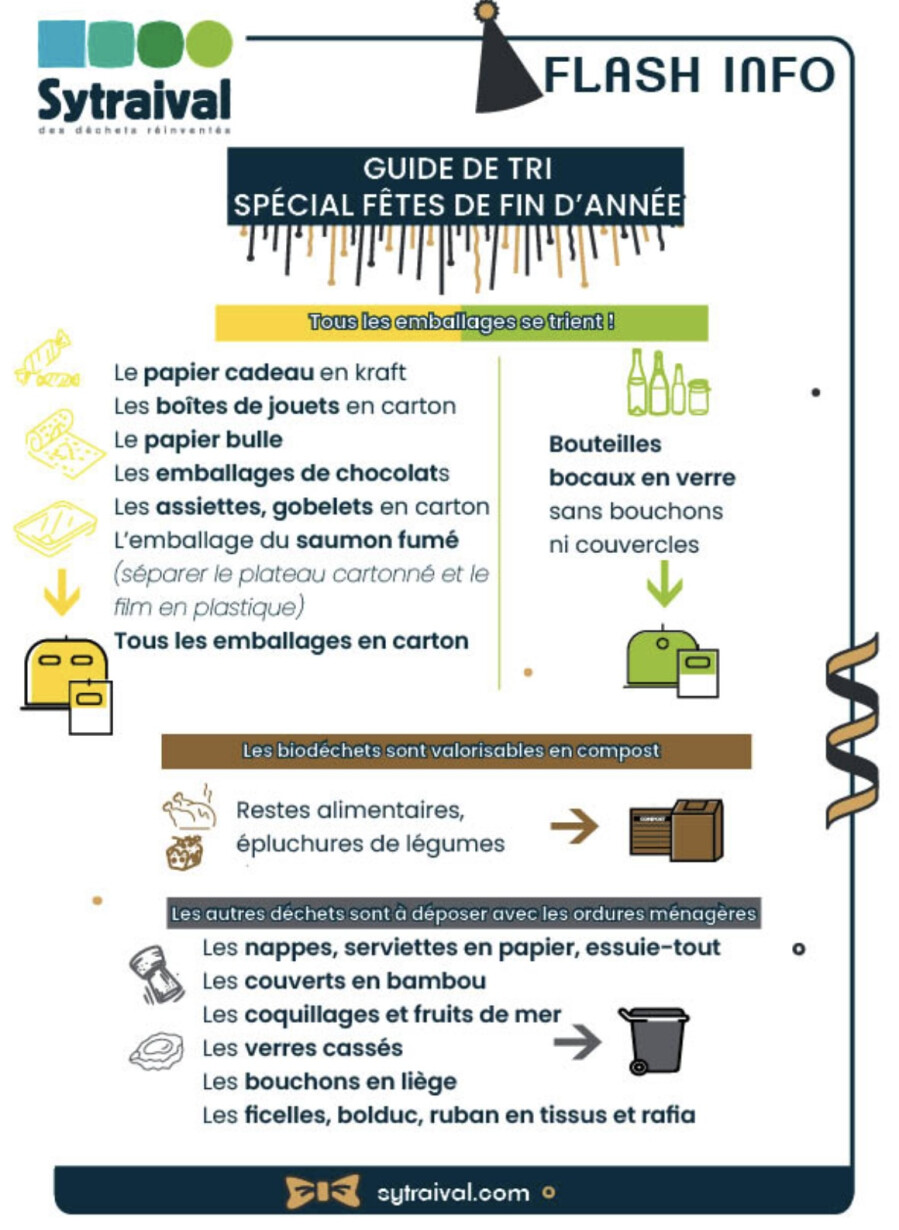 Sytraival
des déchets réinventés

FLASH INFO

GUIDE DE TRI
SPÉCIAL FÊTES DE FIN D'ANNÉE

Tous les emballages se trient !

Le papier cadeau en kraft
Les boîtes de jouets en carton
Le papier bulle
Les emballages de chocolats
Les assiettes, gobelets en carton
L'emballage du saumon fumé
(séparer le plateau cartonné et le film en plastique)
Tous les emballages en carton

Bouteilles
bocaux en verre
sans bouchons
ni couvercles

Les biodéchets sont valorisables en compost

Restes alimentaires,
épluchures de légumes

COMPOST

Les autres déchets sont à déposer avec les ordures ménagères

Les nappes, serviettes en papier, essuie-tout
Les couverts en bambou
Les coquillages et fruits de mer
Les verres cassés
Les bouchons en liège
Les ficelles, bolduc, ruban en tissus et rafia

sytraival.com