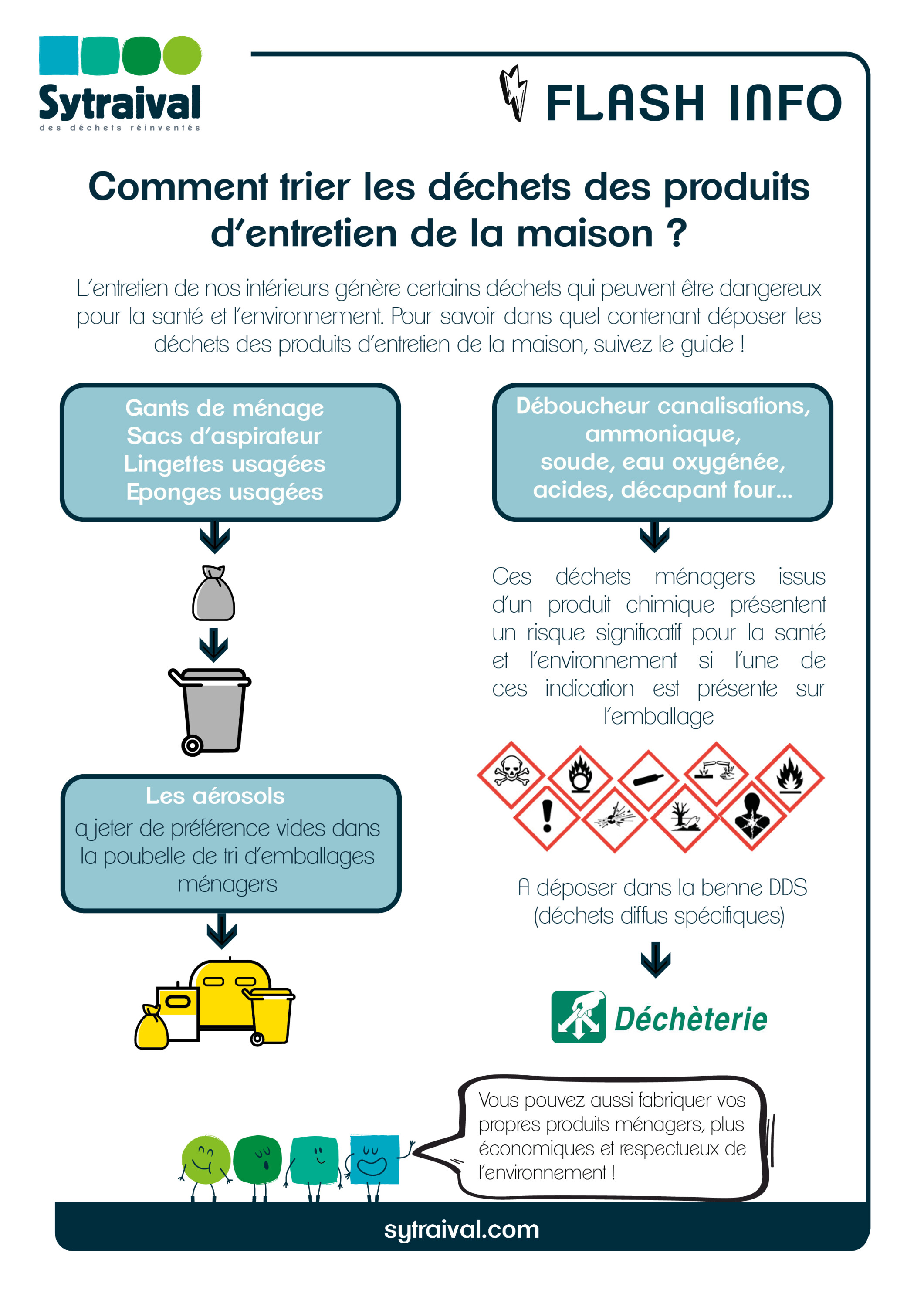 Sytraival
des déchets réinventés

FLASH INFO

Comment trier les déchets des produits d'entretien de la maison ?

L'entretien de nos intérieurs génère certains déchets qui peuvent être dangereux pour la santé et l'environnement. Pour savoir dans quel contenant déposer les déchets des produits d'entretien de la maison, suivez le guide !

Gants de ménage
Sacs d'aspirateur
Lingettes usagées
Eponges usagées

Les aérosols
a jeter de préférence vides dans la poubelle de tri d'emballages ménagers

Déboucheur canalisations, ammoniaque, soude, eau oxygénée, acides, décapant four...

Ces déchets ménagers issus d'un produit chimique présentent un risque significatif pour la santé et l'environnement si l'une de ces indication est présente sur l'emballage

A déposer dans la benne DDS (déchets diffus spécifiques)

Déchèterie

Vous pouvez aussi fabriquer vos propres produits ménagers, plus économiques et respectueux de l'environnement !

sytraival.com