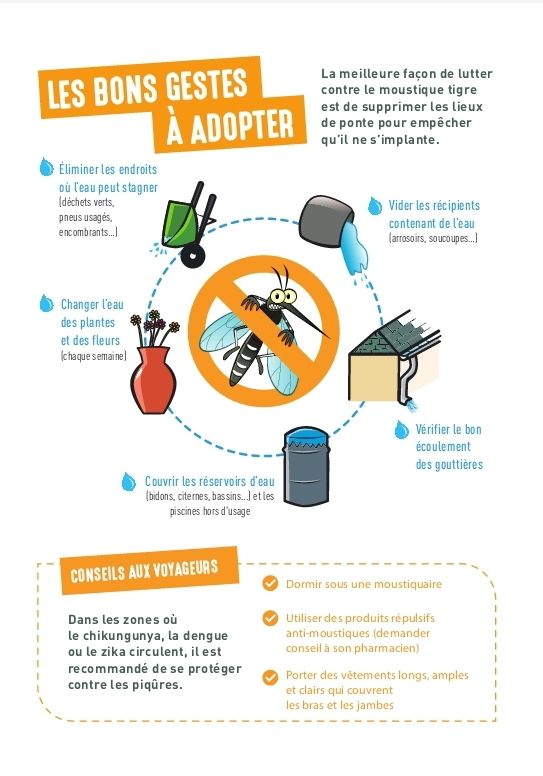 LES BONS GESTES À ADOPTER

La meilleure façon de lutter contre le moustique tigre est de supprimer les lieux de ponte pour empêcher qu'il ne s'implante.

Éliminer les endroits où l'eau peut stagner
(déchets verts, pneus usagés, encombrants...)

Vider les récipients contenant de l'eau
(arrosoirs, soucoupes...)

Changer l'eau des plantes et des fleurs
(chaque semaine)

Vérifier le bon écoulement des gouttières

Couvrir les réservoirs d'eau
(bidons, citernes, bassins...) et les piscines hors d'usage

CONSEILS AUX VOYAGEURS

Dans les zones où le chikungunya, la dengue ou le zika circulent, il est recommandé de se protéger contre les piqûres.

Dormir sous une moustiquaire

Utiliser des produits répulsifs anti-moustiques (demander conseil à son pharmacien)

Porter des vêtements longs, amples et clairs qui couvrent les bras et les jambes