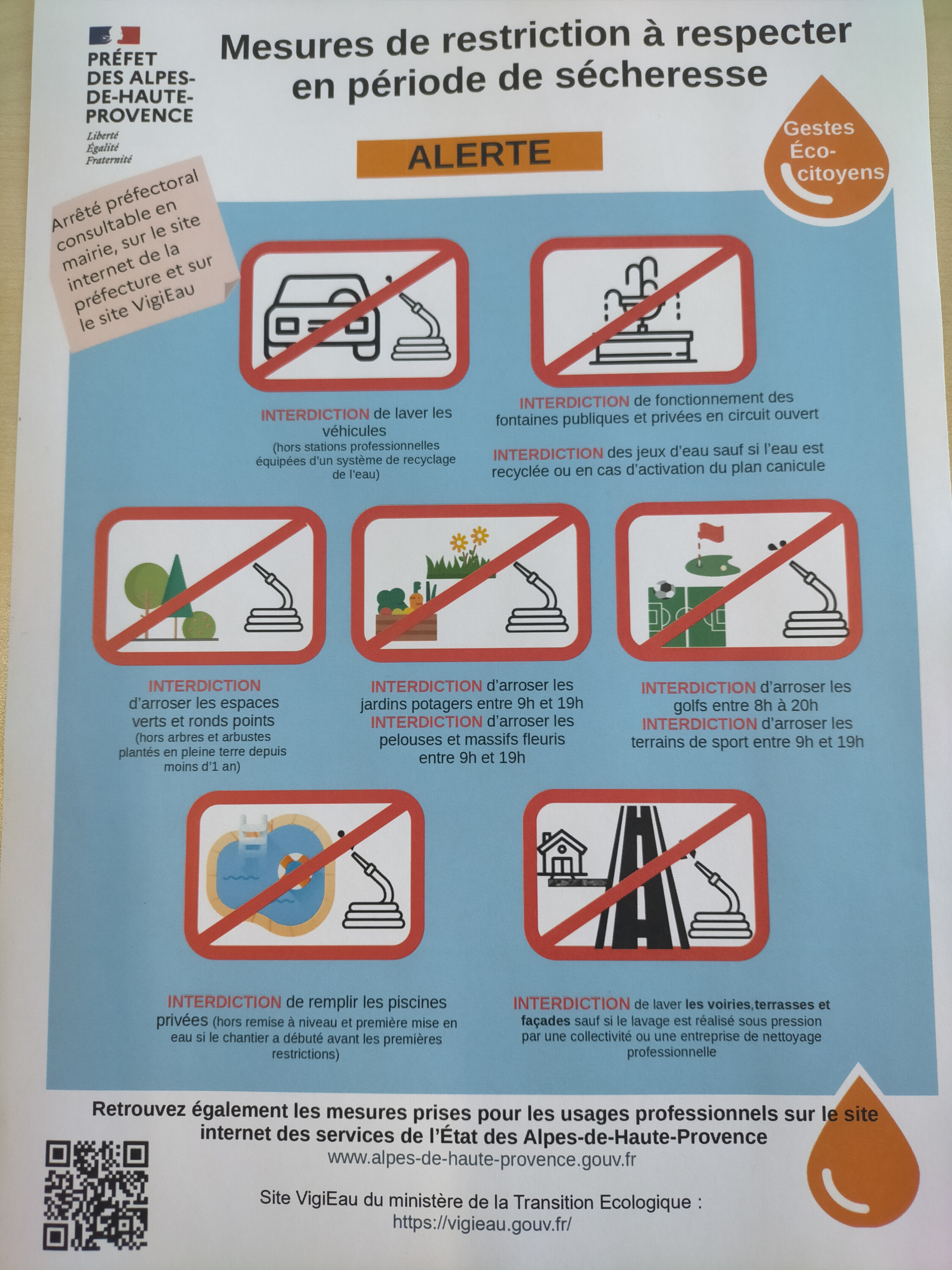 PRÉFET DES ALPES-DE-HAUTE-PROVENCE
Liberté
Égalité
Fraternité

Mesures de restriction à respecter en période de sécheresse

ALERTE

Gestes Éco-citoyens

Arrêté préfectoral consultable en mairie, sur le site internet de la préfecture et sur le site VigiEau

INTERDICTION de laver les véhicules
(hors stations professionnelles équipées d'un système de recyclage de l'eau)

INTERDICTION de fonctionnement des fontaines publiques et privées en circuit ouvert

INTERDICTION des jeux d'eau sauf si l'eau est recyclée ou en cas d'activation du plan canicule

INTERDICTION d'arroser les espaces verts et ronds points
(hors arbres et arbustes plantés en pleine terre depuis moins d'1 an)

INTERDICTION d'arroser les jardins potagers entre 9h et 19h
INTERDICTION d'arroser les pelouses et massifs fleuris entre 9h et 19h

INTERDICTION d'arroser les golfs entre 8h à 20h
INTERDICTION d'arroser les terrains de sport entre 9h et 19h

INTERDICTION de remplir les piscines privées (hors remise à niveau et première mise en eau si le chantier a débuté avant les premières restrictions)

INTERDICTION de laver les voiries,terrasses et façades sauf si le lavage est réalisé sous pression par une collectivité ou une entreprise de nettoyage professionnelle

Retrouvez également les mesures prises pour les usages professionnels sur le site internet des services de l'État des Alpes-de-Haute-Provence
www.alpes-de-haute-provence.gouv.fr

Site VigiEau du ministère de la Transition Ecologique :
https://vigieau.gouv.fr/