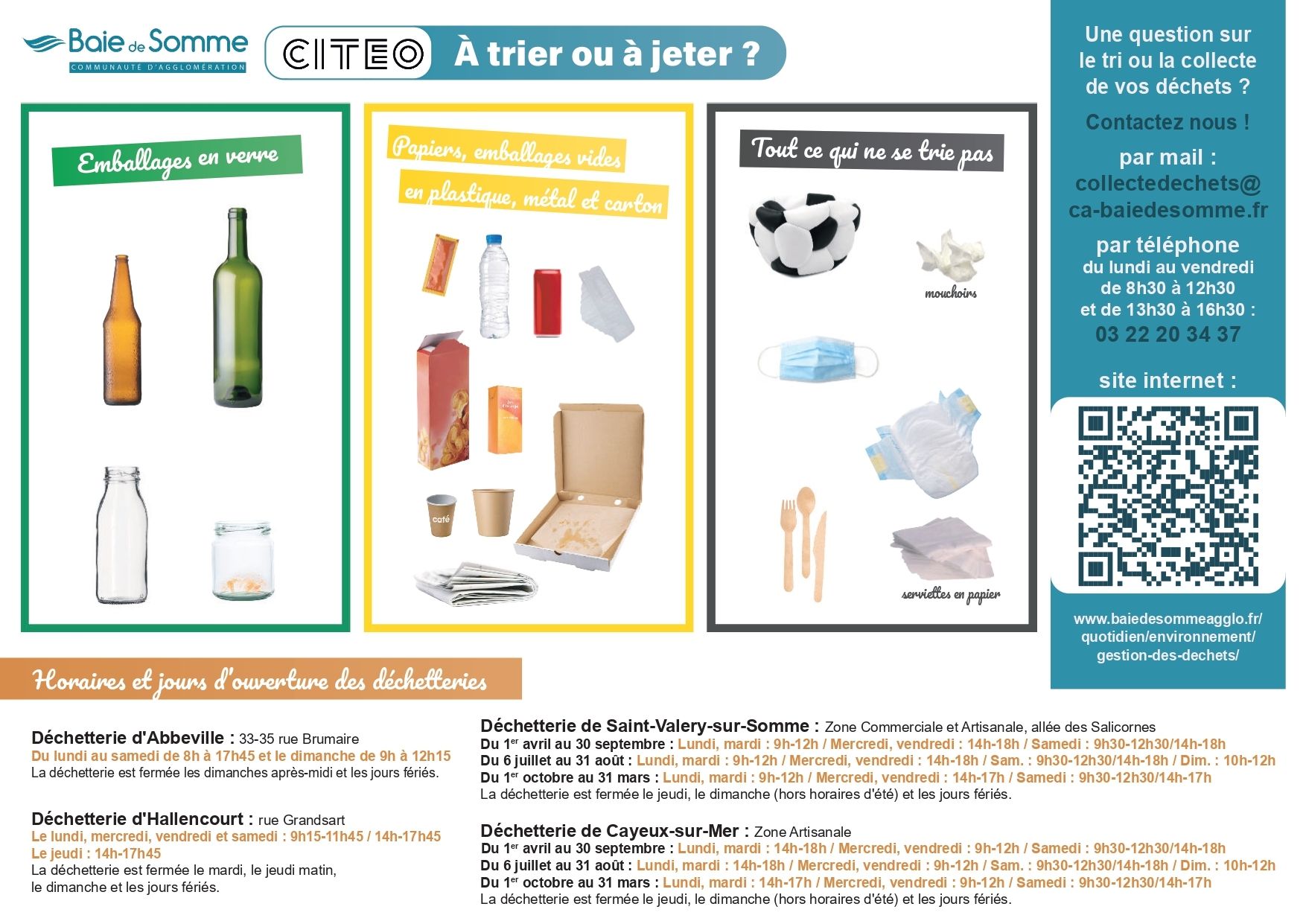 Baie de Somme
COMMUNAUTÉ D'AGGLOMÉRATION

CITEO À trier ou à jeter ?

Emballages en verre

Papiers, emballages vides en plastique, métal et carton

café

Tout ce qui ne se trie pas

mouchoirs

serviettes en papier

Une question sur le tri ou la collecte de vos déchets ?

Contactez nous !

par mail : collectedechets@ca-baiedesomme.fr

par téléphone
du lundi au vendredi de 8h30 à 12h30 et de 13h30 à 16h30 :
03 22 20 34 37

site internet :

www.baiedesommeagglo.fr/quotidien/environnement/gestion-des-dechets/

Horaires et jours d'ouverture des déchetteries

Déchetterie d'Abbeville : 33-35 rue Brumaire
Du lundi au samedi de 8h à 17h45 et le dimanche de 9h à 12h15
La déchetterie est fermée les dimanches après-midi et les jours fériés.

Déchetterie d'Hallencourt : rue Grandsart
Le lundi, mercredi, vendredi et samedi : 9h15-11h45 / 14h-17h45
Le jeudi : 14h-17h45
La déchetterie est fermée le mardi, le jeudi matin, le dimanche et les jours fériés.

Déchetterie de Saint-Valery-sur-Somme : Zone Commerciale et Artisanale, allée des Salicornes
Du 1$^{er}$ avril au 30 septembre : Lundi, mardi : 9h-12h / Mercredi, vendredi : 14h-18h / Samedi : 9h30-12h30/14h-18h
Du 6 juillet au 31 août : Lundi, mardi : 9h-12h / Mercredi, vendredi : 14h-18h / Sam. : 9h30-12h30/14h-18h / Dim. : 10h-12h
Du 1$^{er}$ octobre au 31 mars : Lundi, mardi : 9h-12h / Mercredi, vendredi : 14h-17h / Samedi : 9h30-12h30/14h-17h
La déchetterie est fermée le jeudi, le dimanche (hors horaires d'été) et les jours fériés.

Déchetterie de Cayeux-sur-Mer : Zone Artisanale
Du 1$^{er}$ avril au 30 septembre : Lundi, mardi : 14h-18h / Mercredi, vendredi : 9h-12h / Samedi : 9h30-12h30/14h-18h
Du 6 juillet au 31 août : Lundi, mardi : 14h-18h / Mercredi, vendredi : 9h-12h / Sam. : 9h30-12h30/14h-18h / Dim. : 10h-12h
Du 1$^{er}$ octobre au 31 mars : Lundi, mardi : 14h-17h / Mercredi, vendredi : 9h-12h / Samedi : 9h30-12h30/14h-17h
La déchetterie est fermée le jeudi, le dimanche (hors horaires d'été) et les jours fériés.