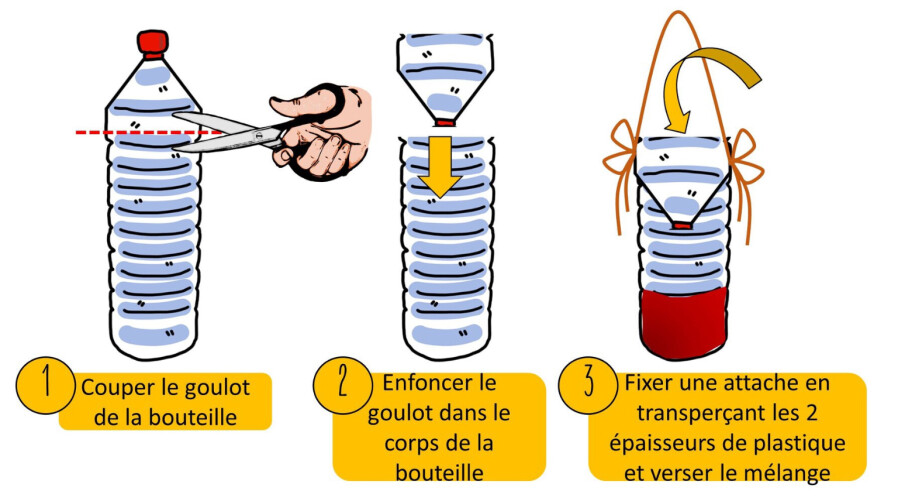 1 Couper le goulot de la bouteille

2 Enfoncer le goulot dans le corps de la bouteille

3 Fixer une attache en transperçant les 2 épaisseurs de plastique et verser le mélange