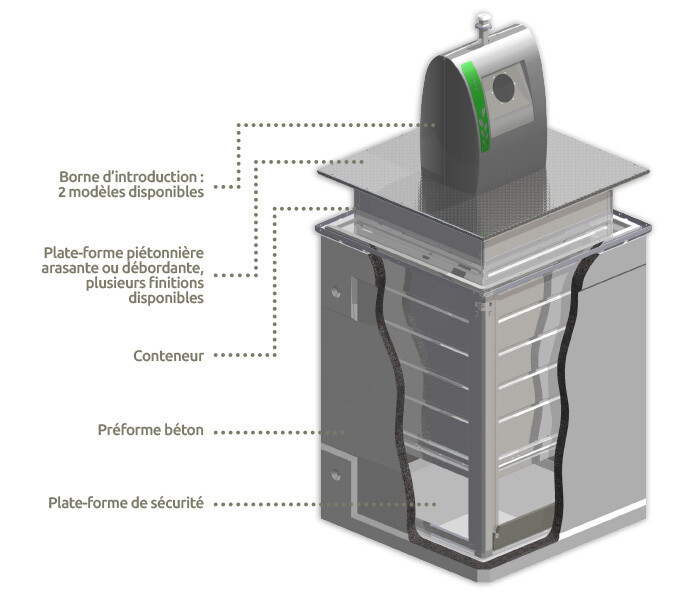 Borne d'introduction :
2 modèles disponibles

Plate-forme piétonnière
arasante ou débordante,
plusieurs finitions
disponibles

Conteneur

Préforme béton

Plate-forme de sécurité