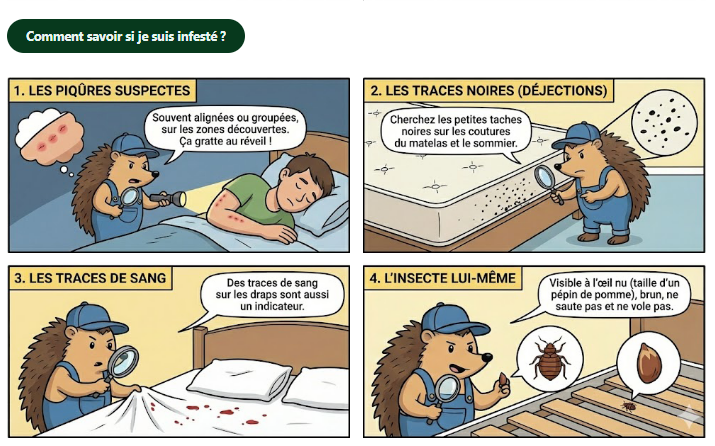 Comment savoir si je suis infesté ?

1. LES PIQÛRES SUSPECTES

Souvent alignées ou groupées, sur les zones découvertes. Ça gratte au réveil !

2. LES TRACES NOIRES (DÉJECTIONS)

Cherchez les petites taches noires sur les coutures du matelas et le sommier.

3. LES TRACES DE SANG

Des traces de sang sur les draps sont aussi un indicateur.

4. L'INSECTE LUI-MÊME

Visible à l'œil nu (taille d'un pépin de pomme), brun, ne saute pas et ne vole pas.