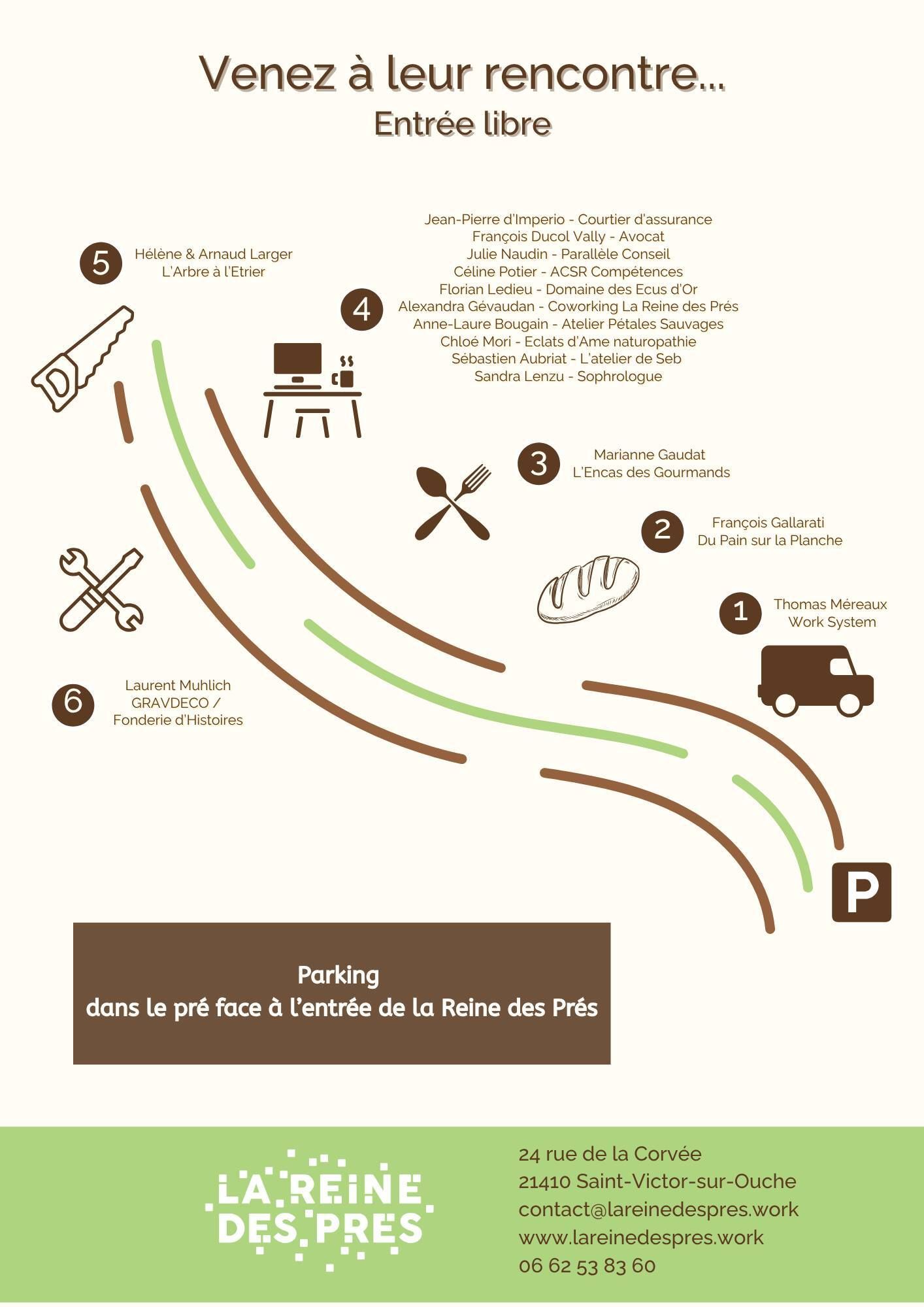 Venez à leur rencontre...
Entrée libre

5 Hélène & Arnaud Larger
L'Arbre à l'Etrier

4 Jean-Pierre d'Imperio - Courtier d'assurance
François Ducol Vally - Avocat
Julie Naudin - Parallèle Conseil
Céline Potier - ACSR Compétences
Florian Ledieu - Domaine des Ecus d'Or
Alexandra Gévaudan - Coworking La Reine des Prés
Anne-Laure Bougain - Atelier Pétales Sauvages
Chloé Mori - Eclats d'Ame naturopathie
Sébastien Aubriat - L'atelier de Seb
Sandra Lenzu - Sophrologue

3 Marianne Gaudat
L'Encas des Gourmands

2 François Gallarati
Du Pain sur la Planche

1 Thomas Méreaux
Work System

6 Laurent Muhlich
GRAVDECO /
Fonderie d'Histoires

P

Parking
dans le pré face à l'entrée de la Reine des Prés

LA REINE DES PRES

24 rue de la Corvée
21410 Saint-Victor-sur-Ouche
contact@lareinedespres.work
www.lareinedespres.work
06 62 53 83 60